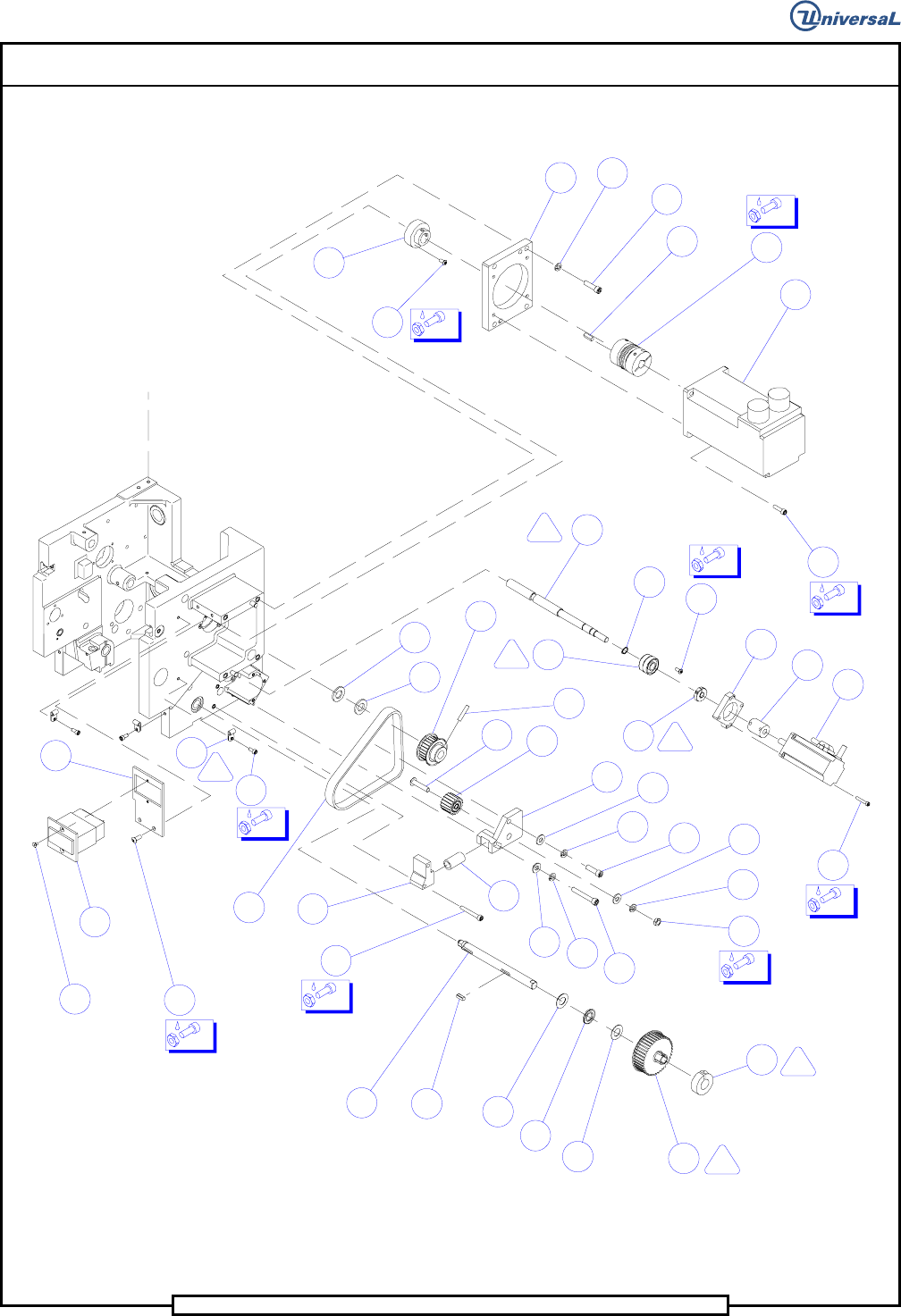 UniversaL