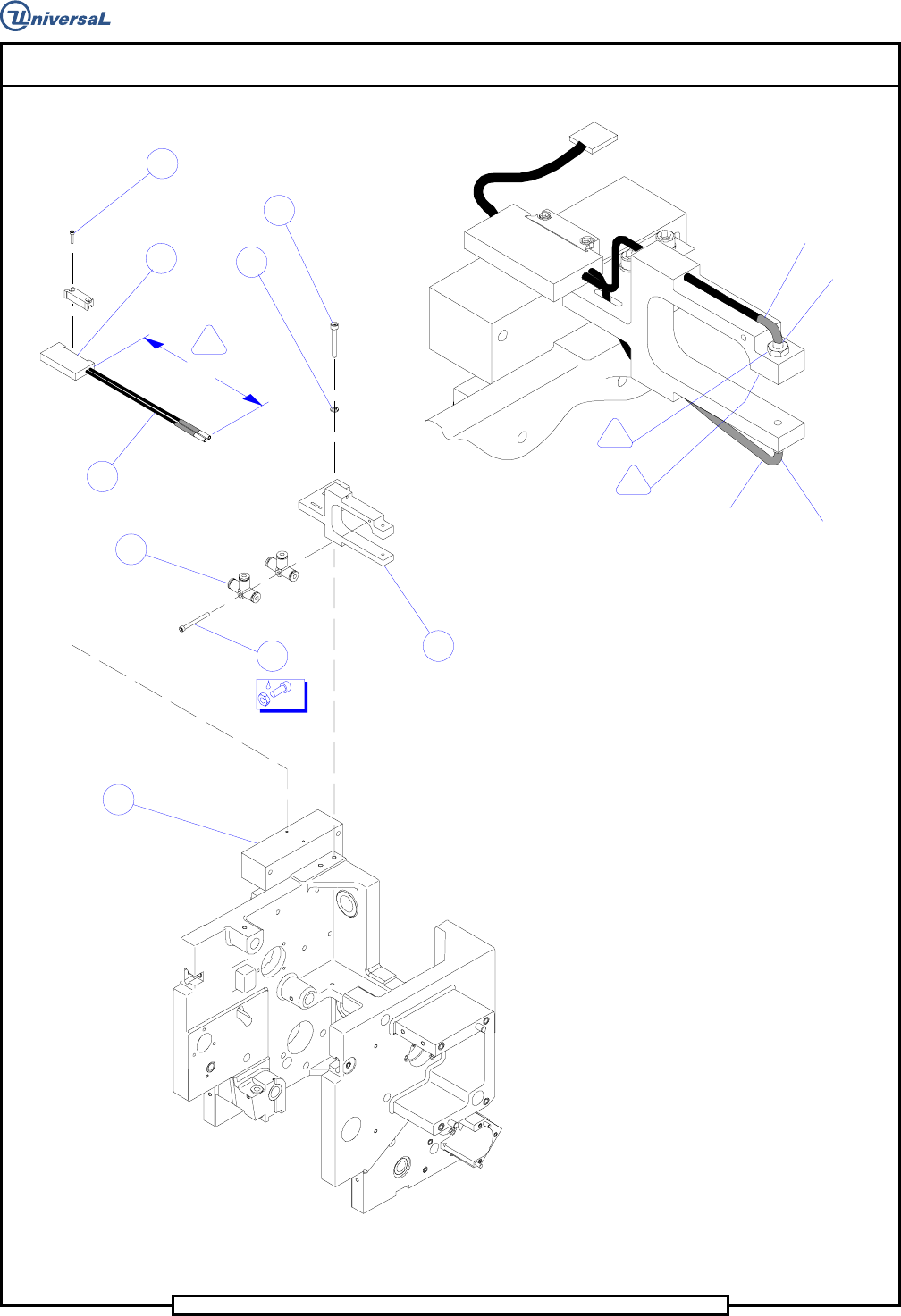 UniversaL