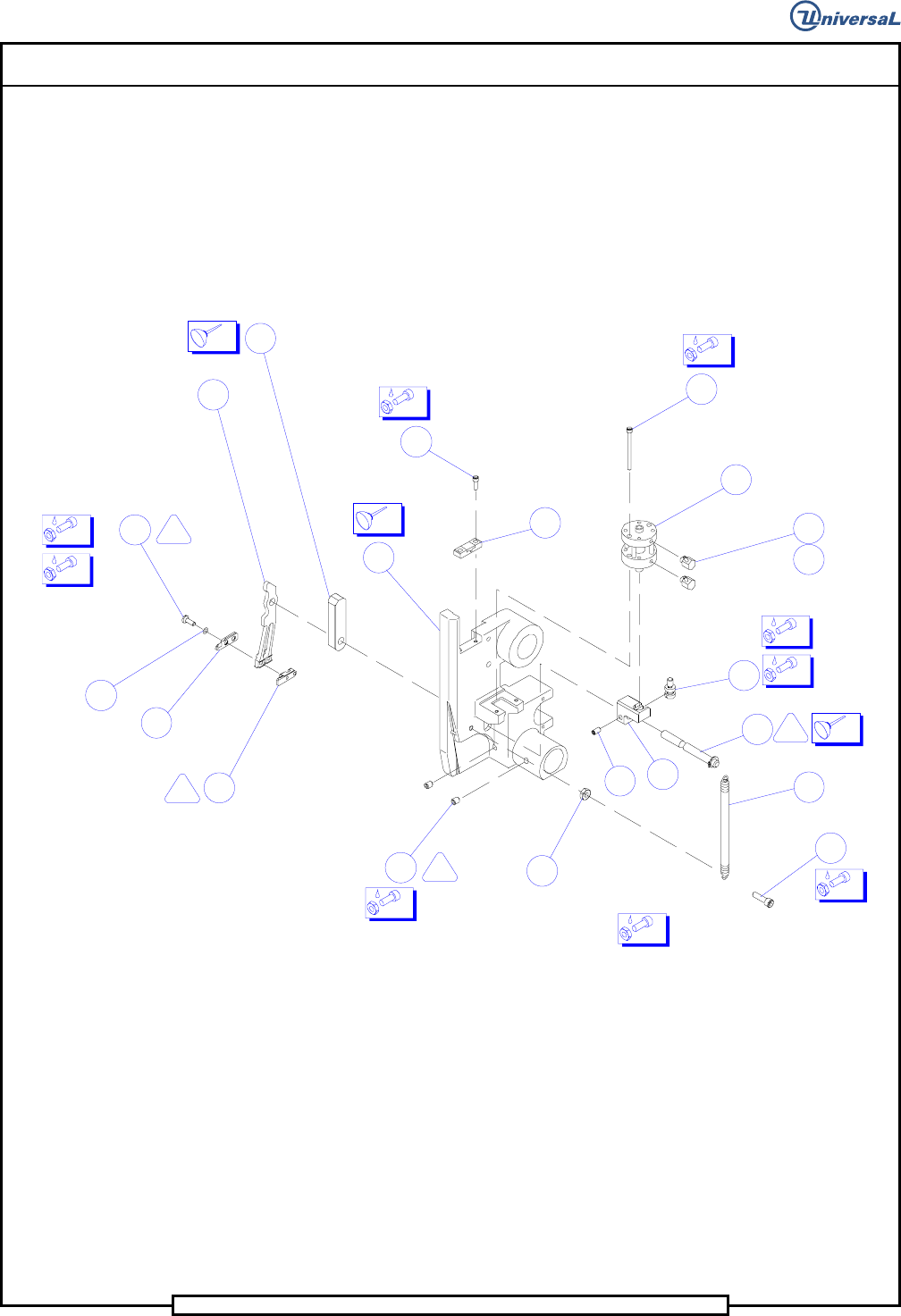 UniversaL