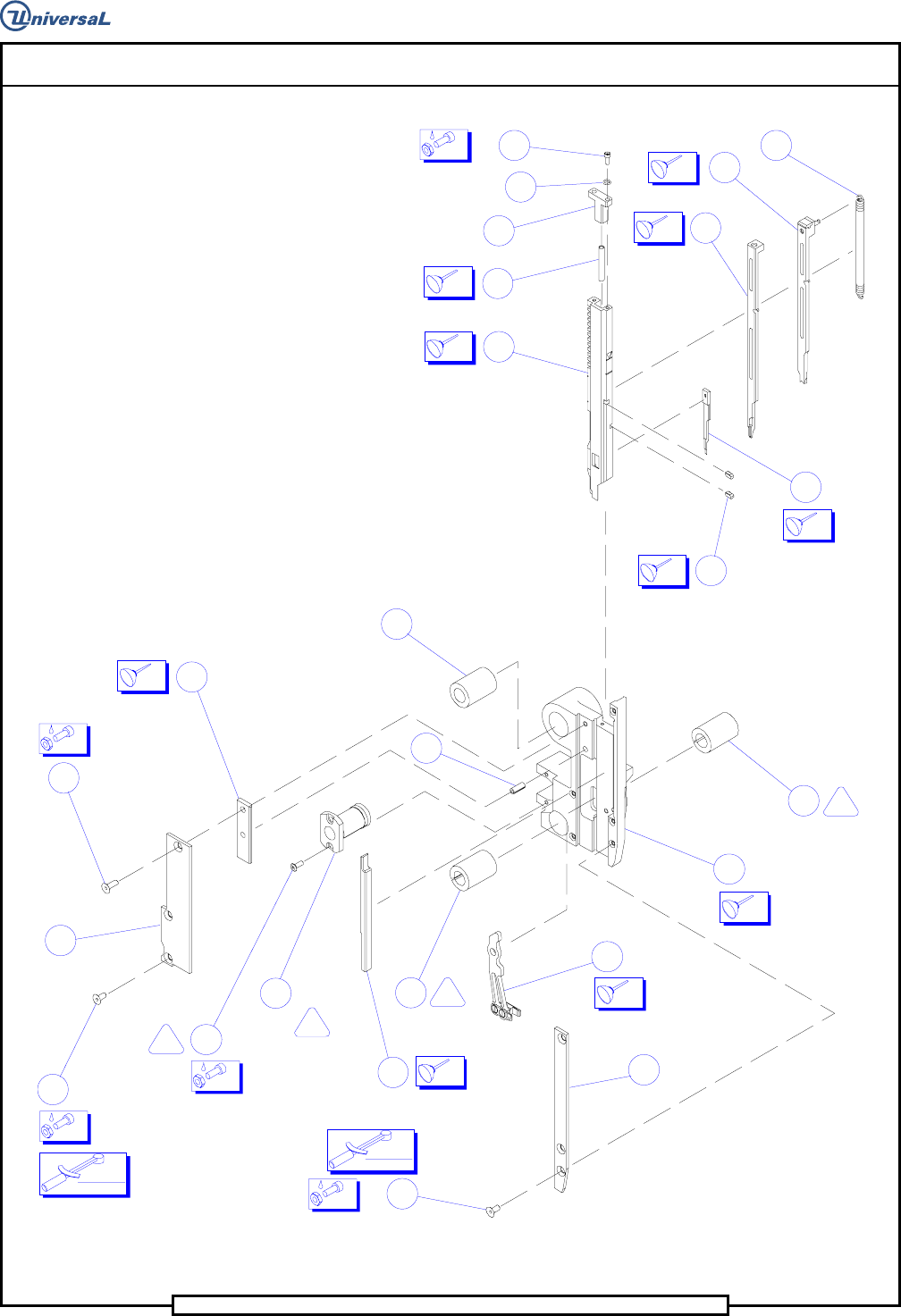 UniversaL