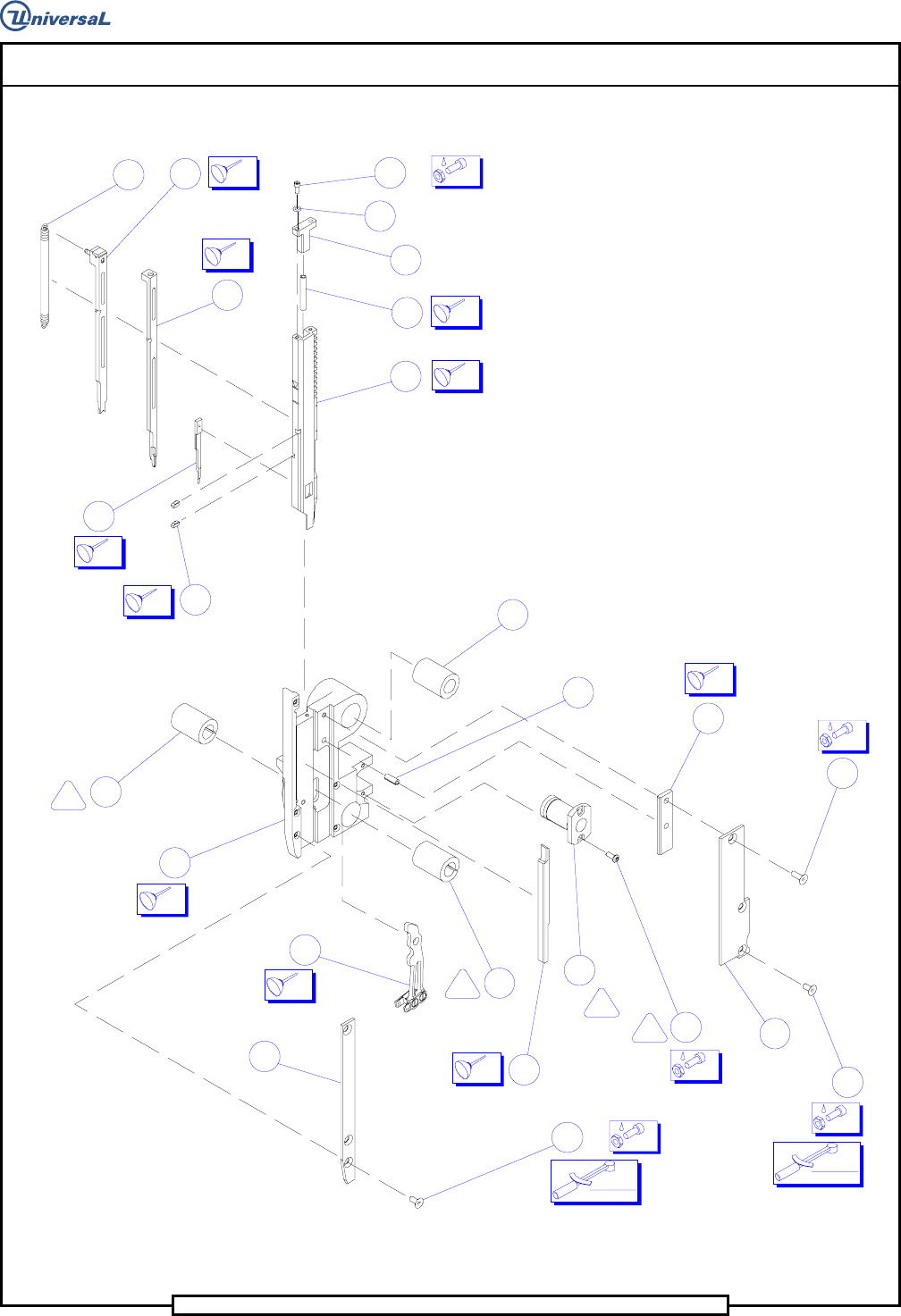 UniversaL