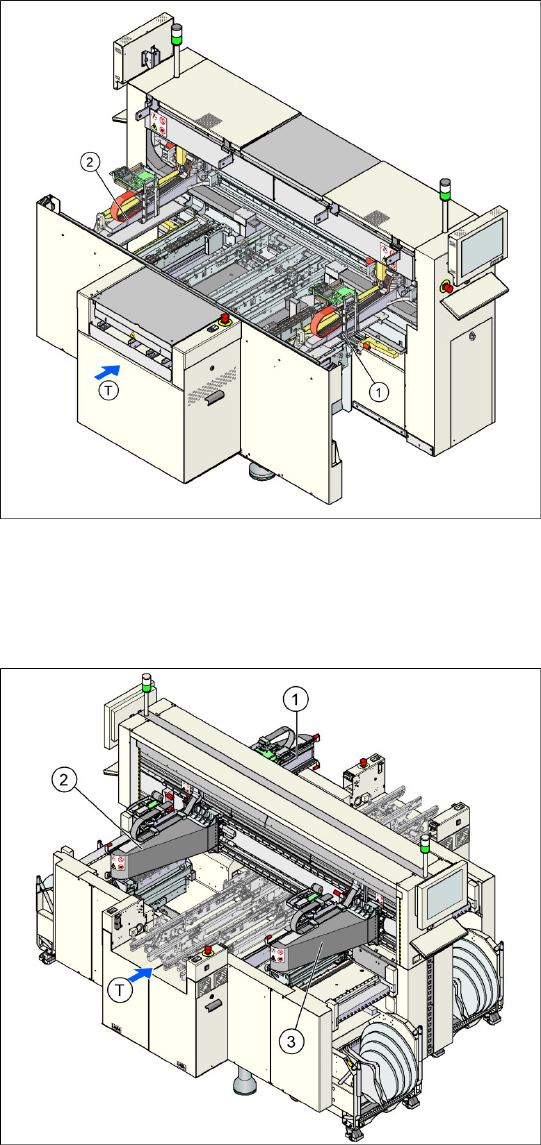 2
T
1
1
2
T
3