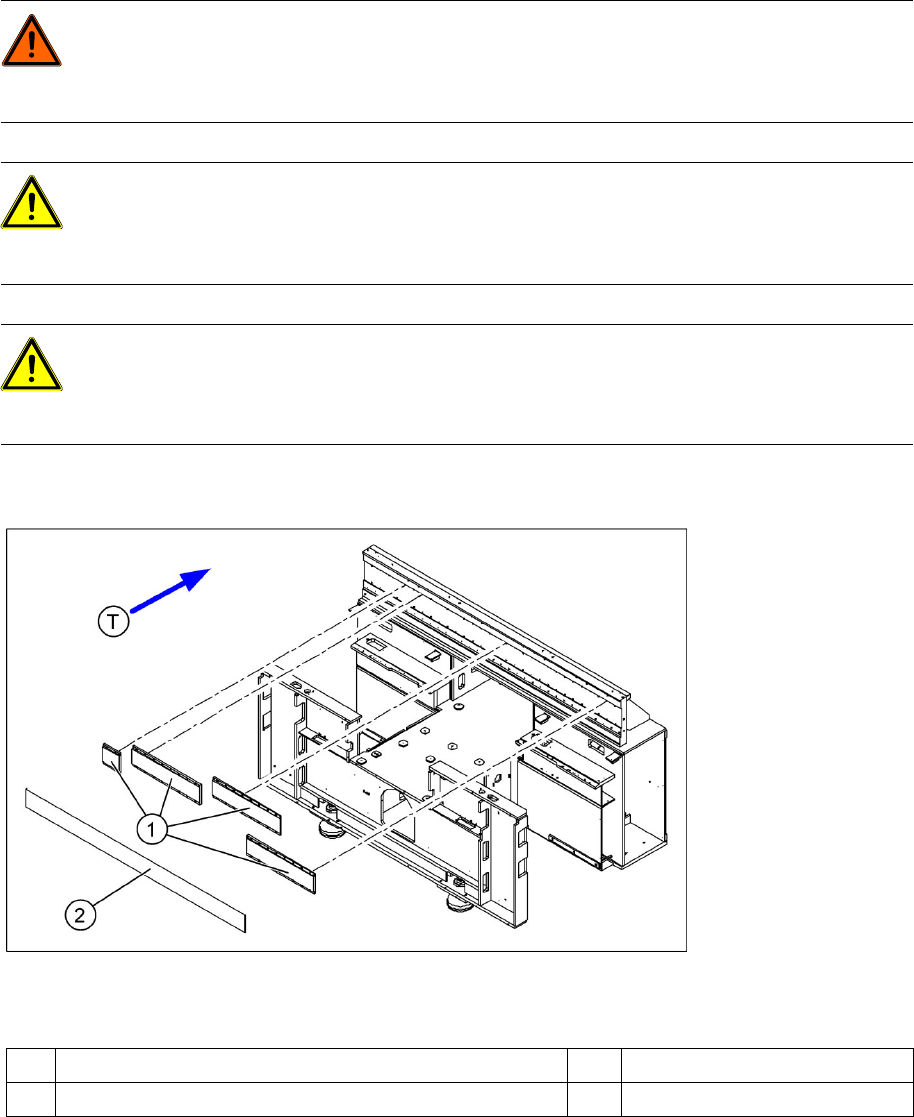 T

1

2