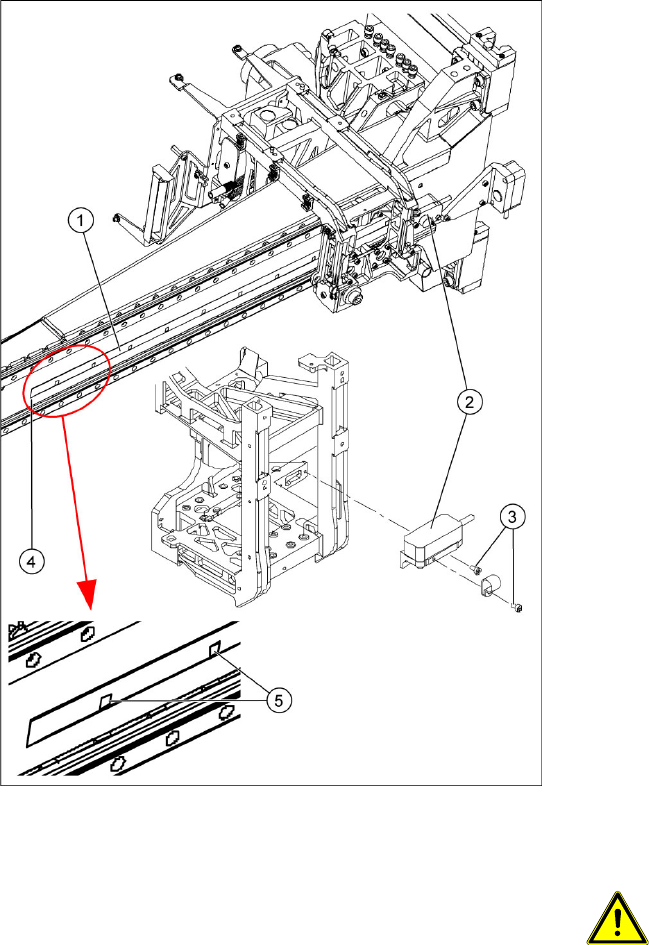 1
2
3
4
5