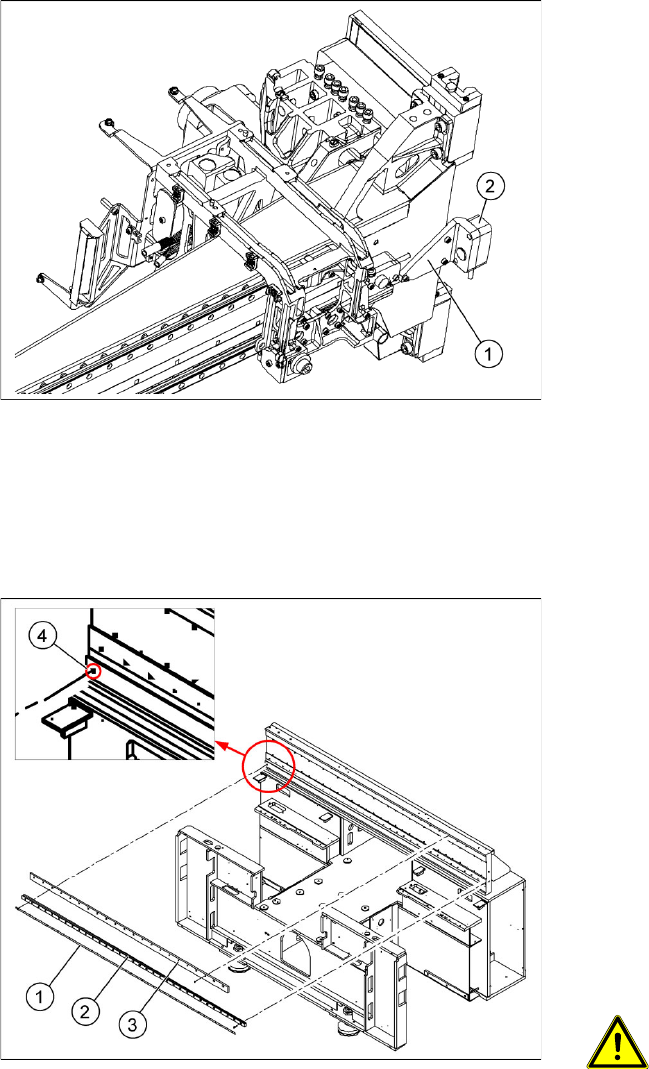 2

1

4

1

2

3