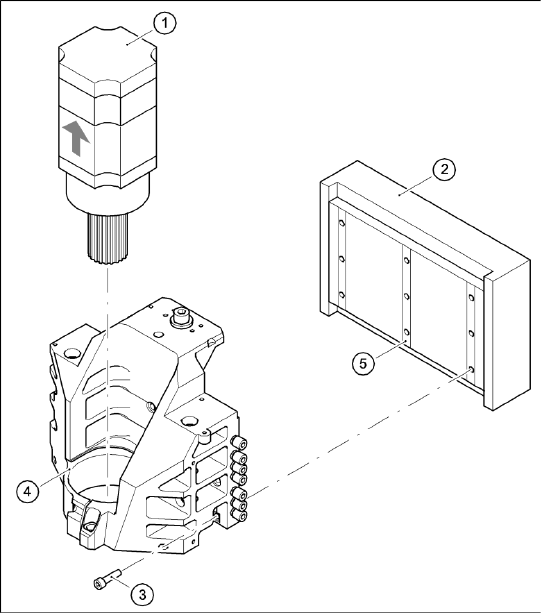 1
2
5
4
3