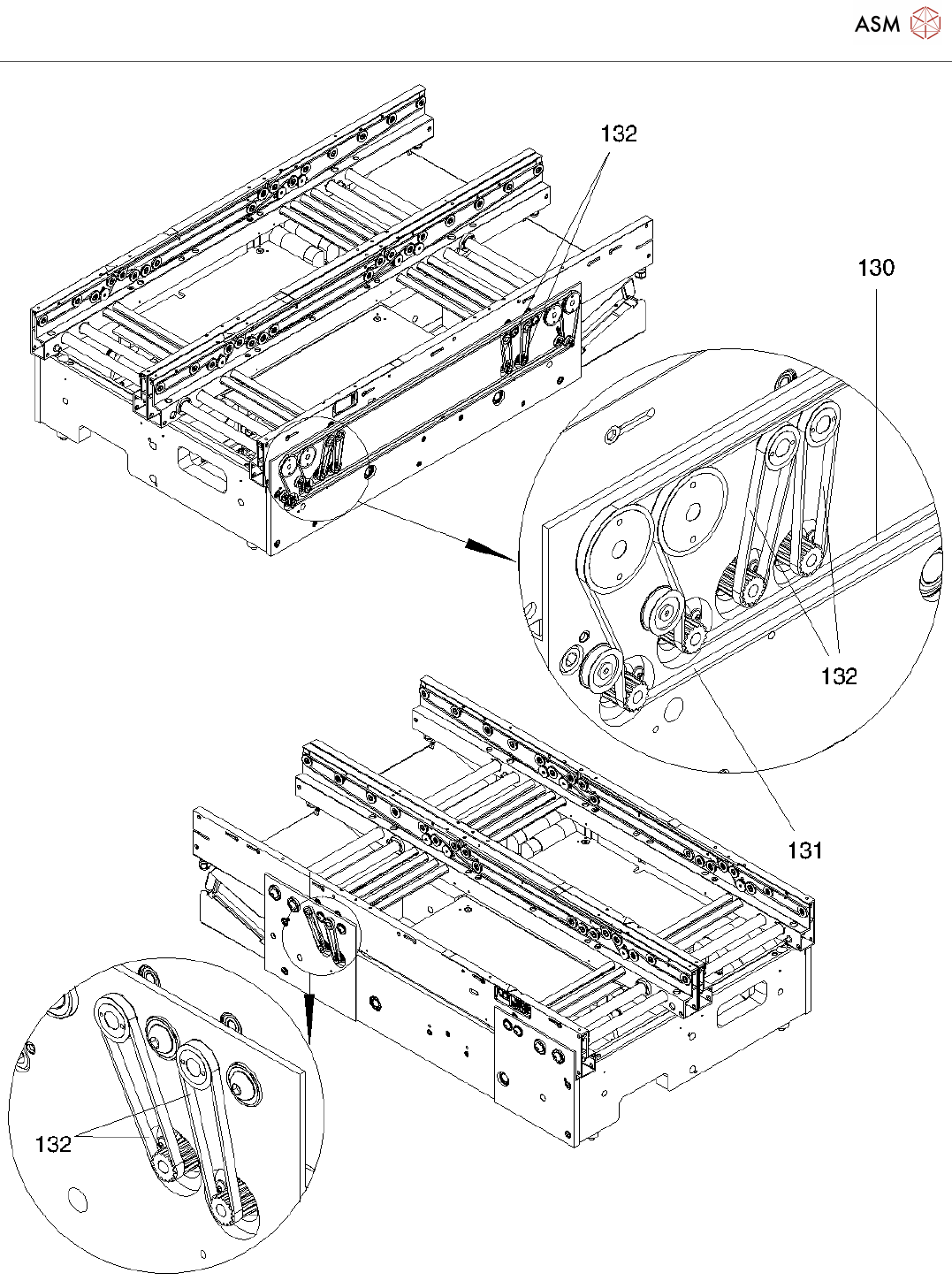 ASM

132

130

132

131

132