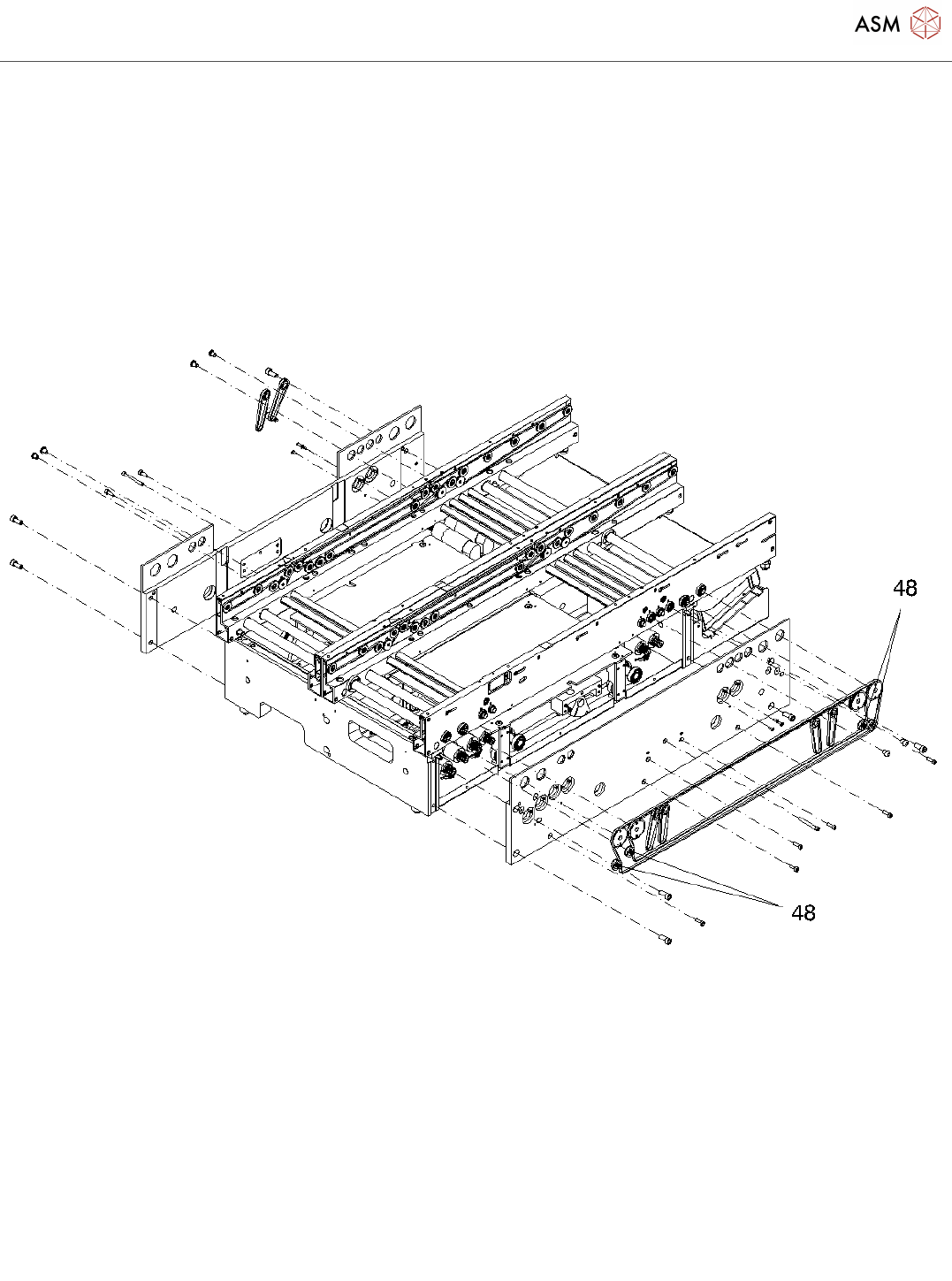 ASM

48

48