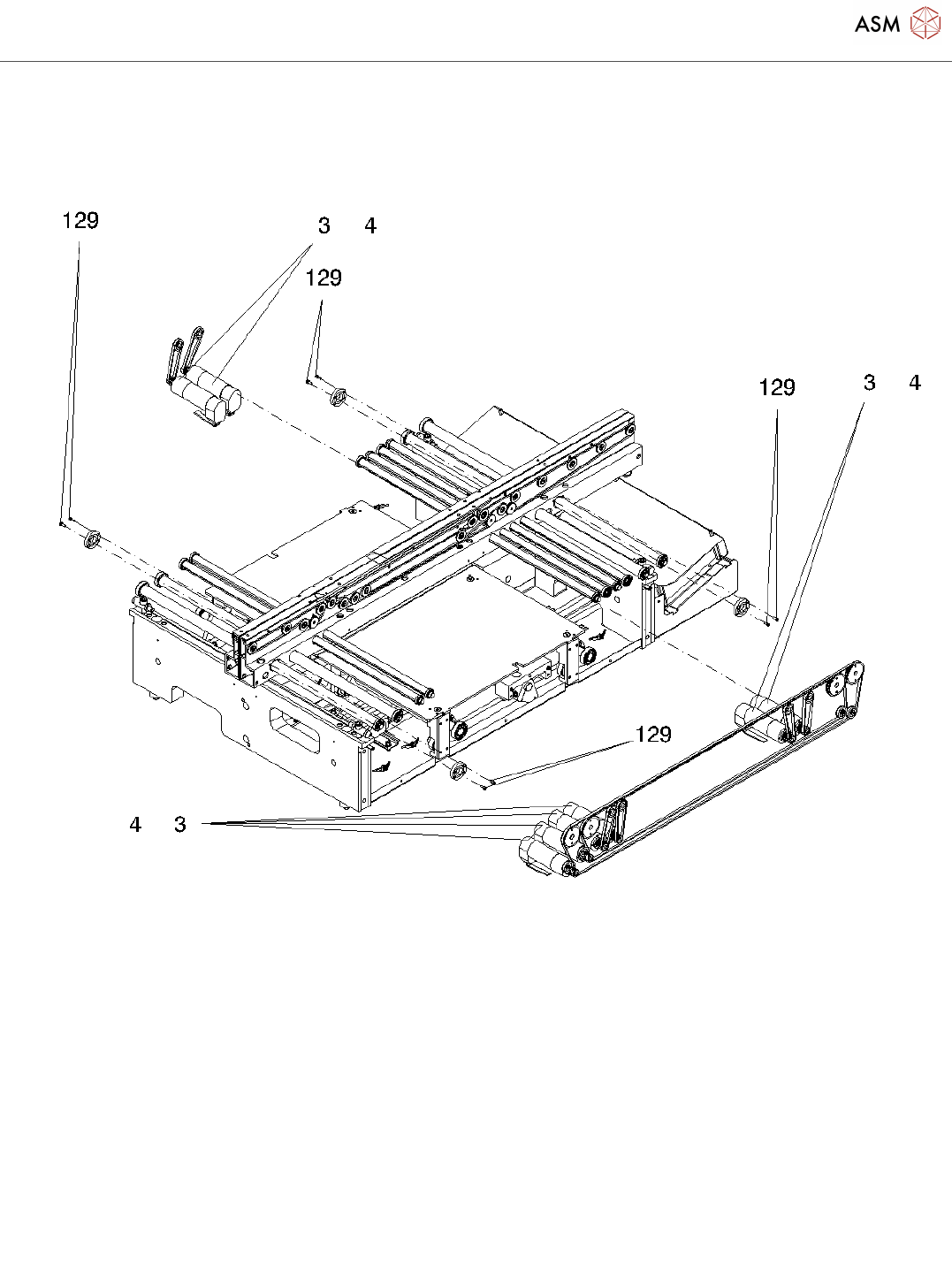 ASM

129

3 4

129

129

3 4

129

4 3