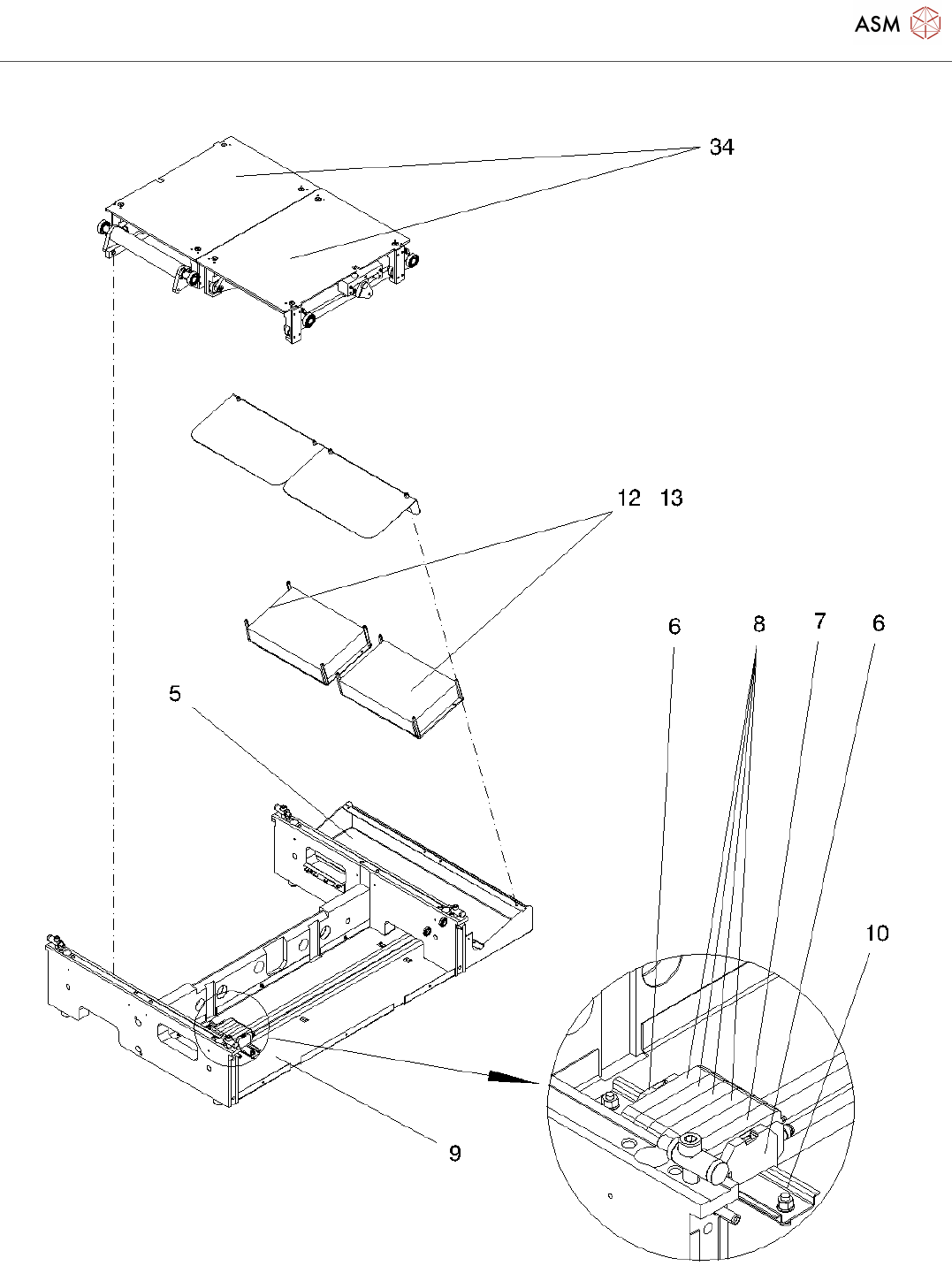 ASM

34

12 13

6 8 7 6

5

10

9