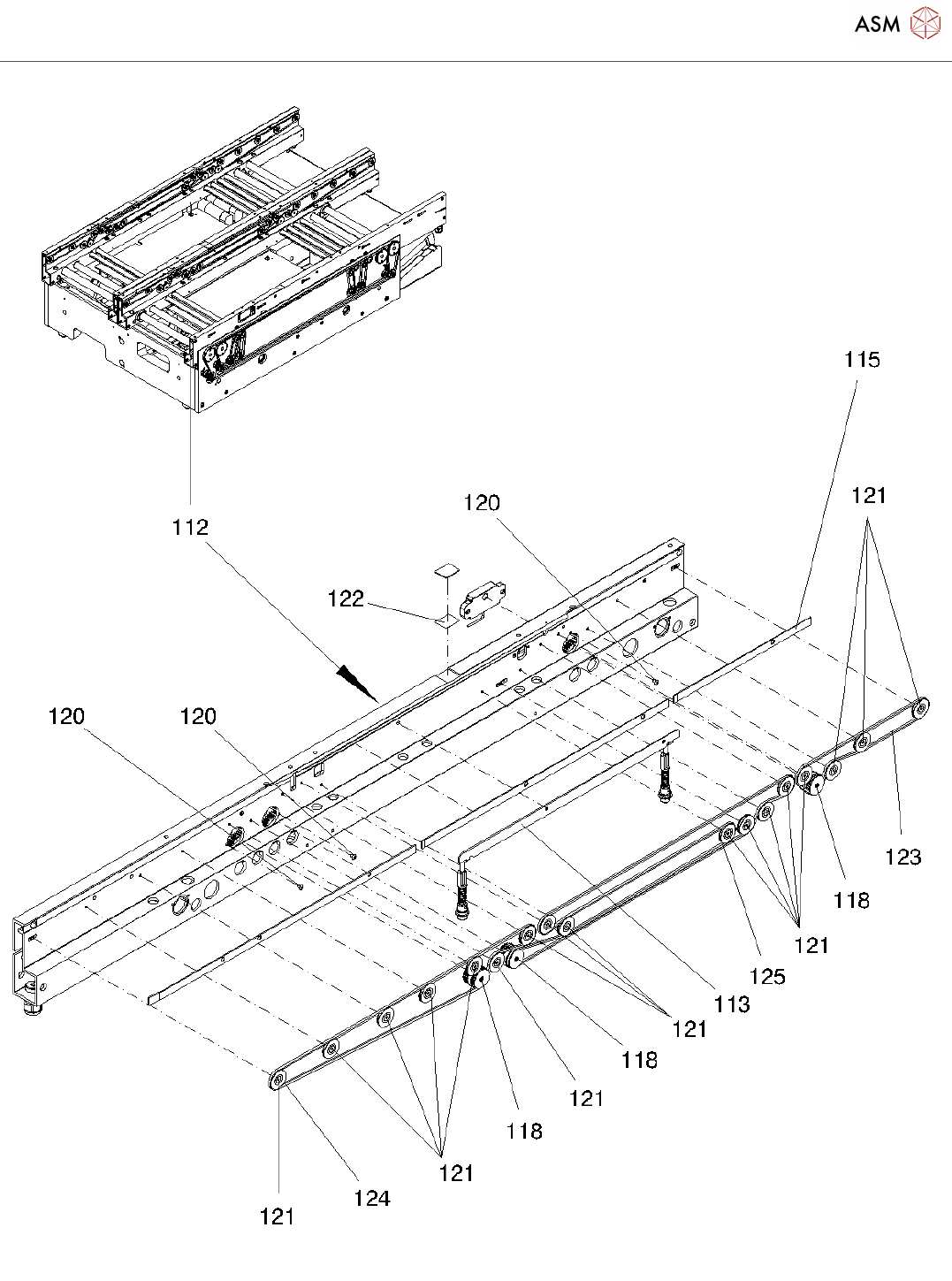 ASM

115

121

120

112

122

120

120

123

118

121

125

113

121

118

121

118

121

124

121