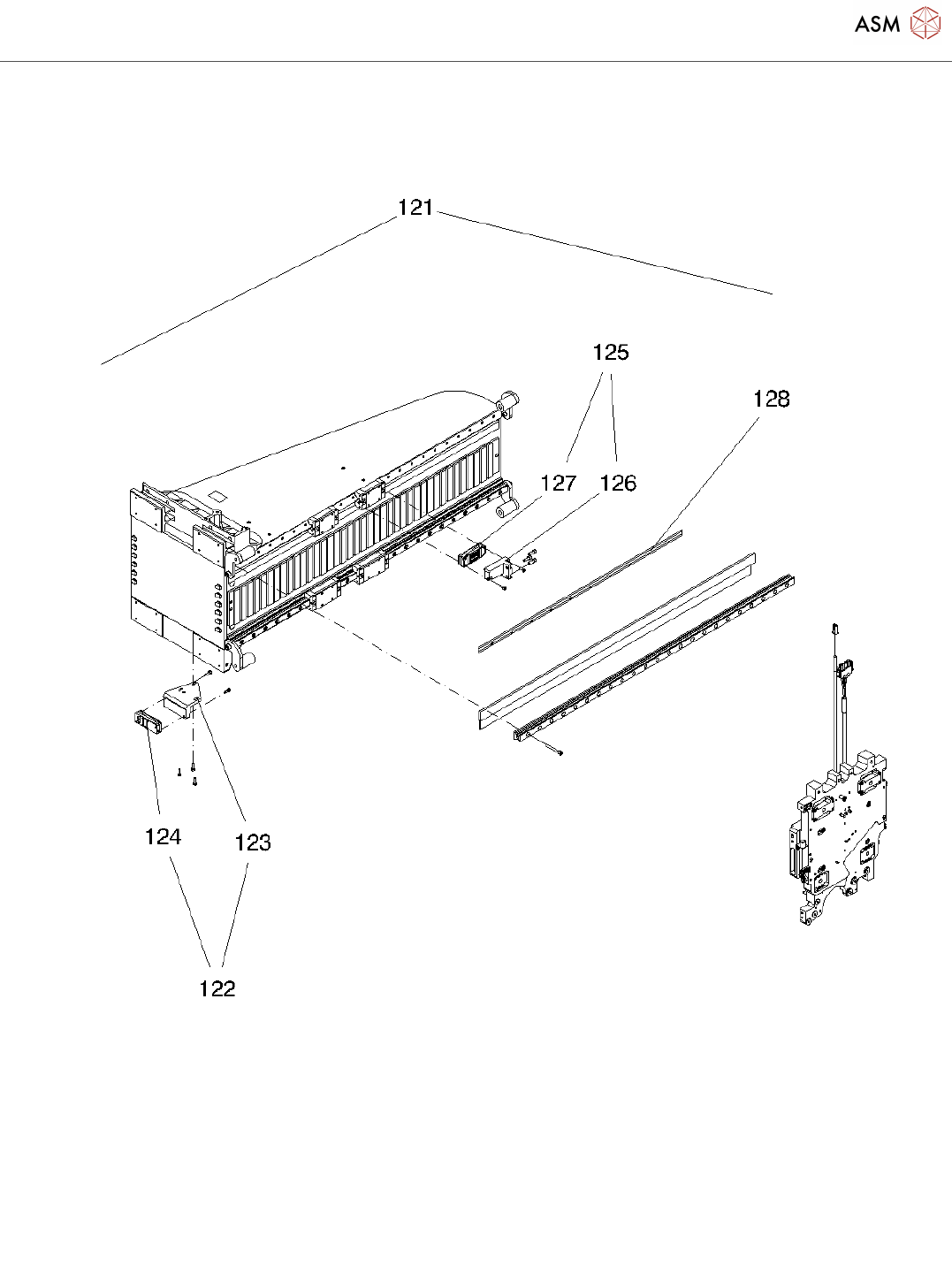 ASM

121

125

128

127 126

124 123

122