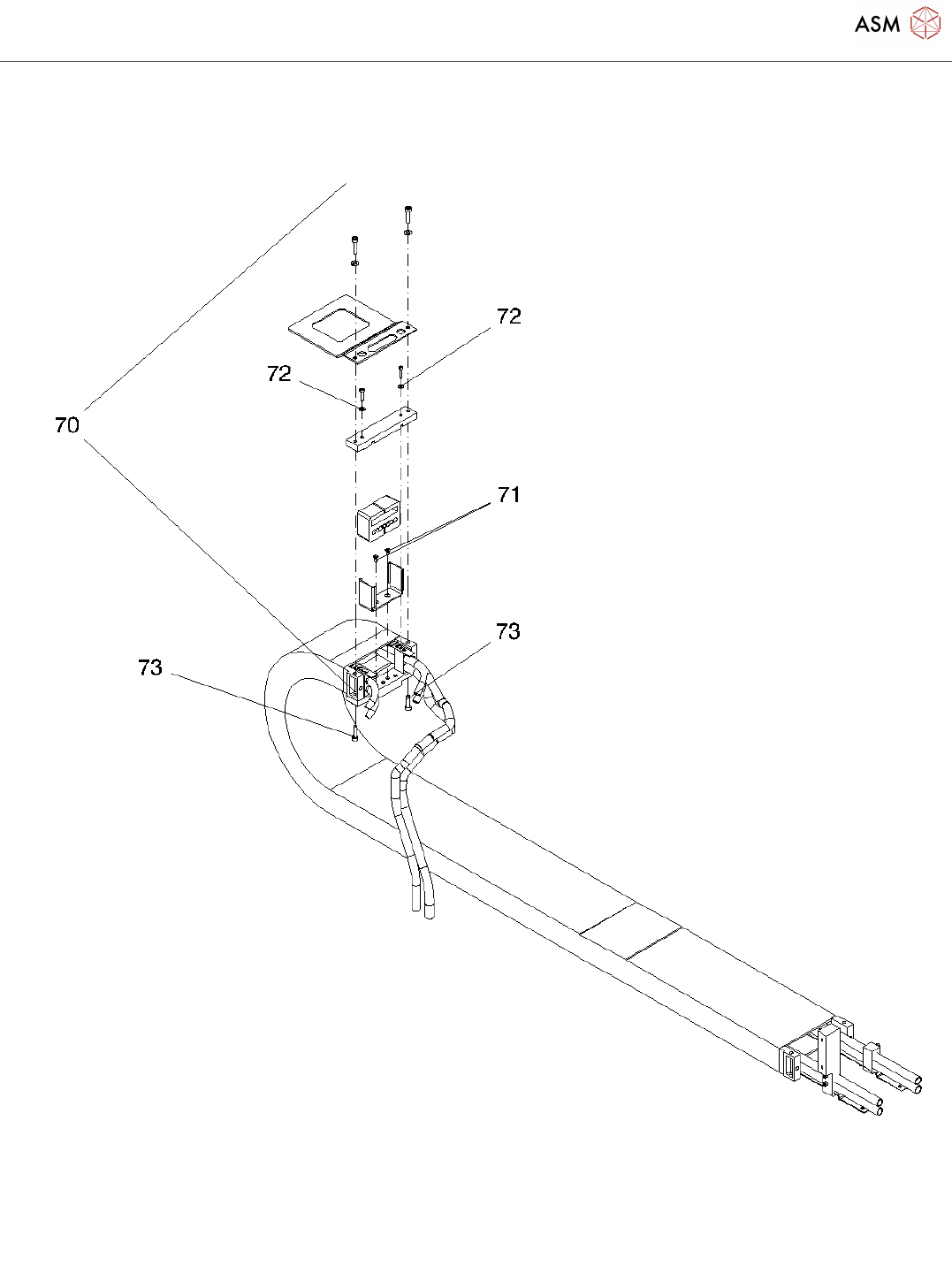 ASM

72
72
70
71
73
73