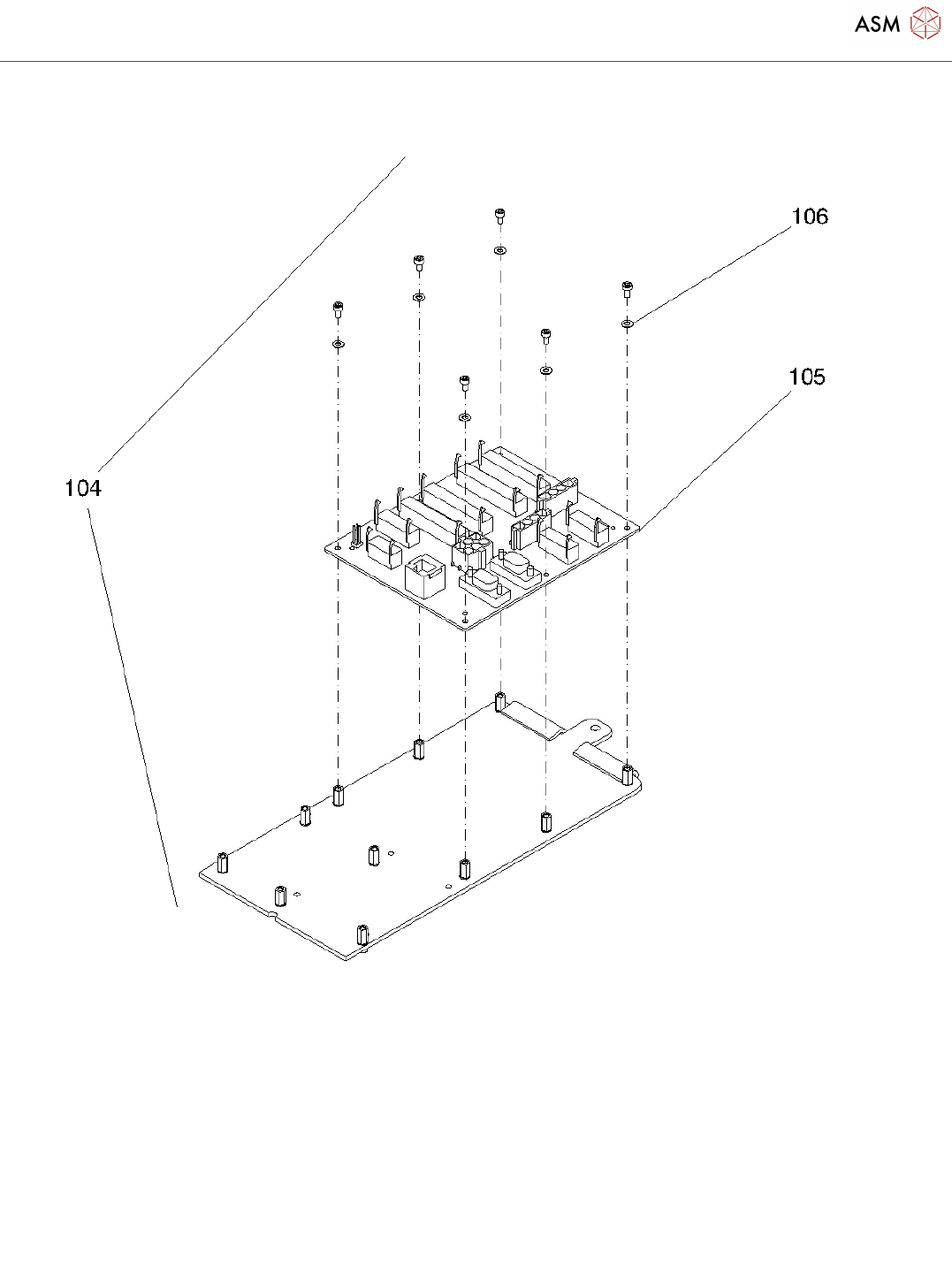 ASM

106

105

104