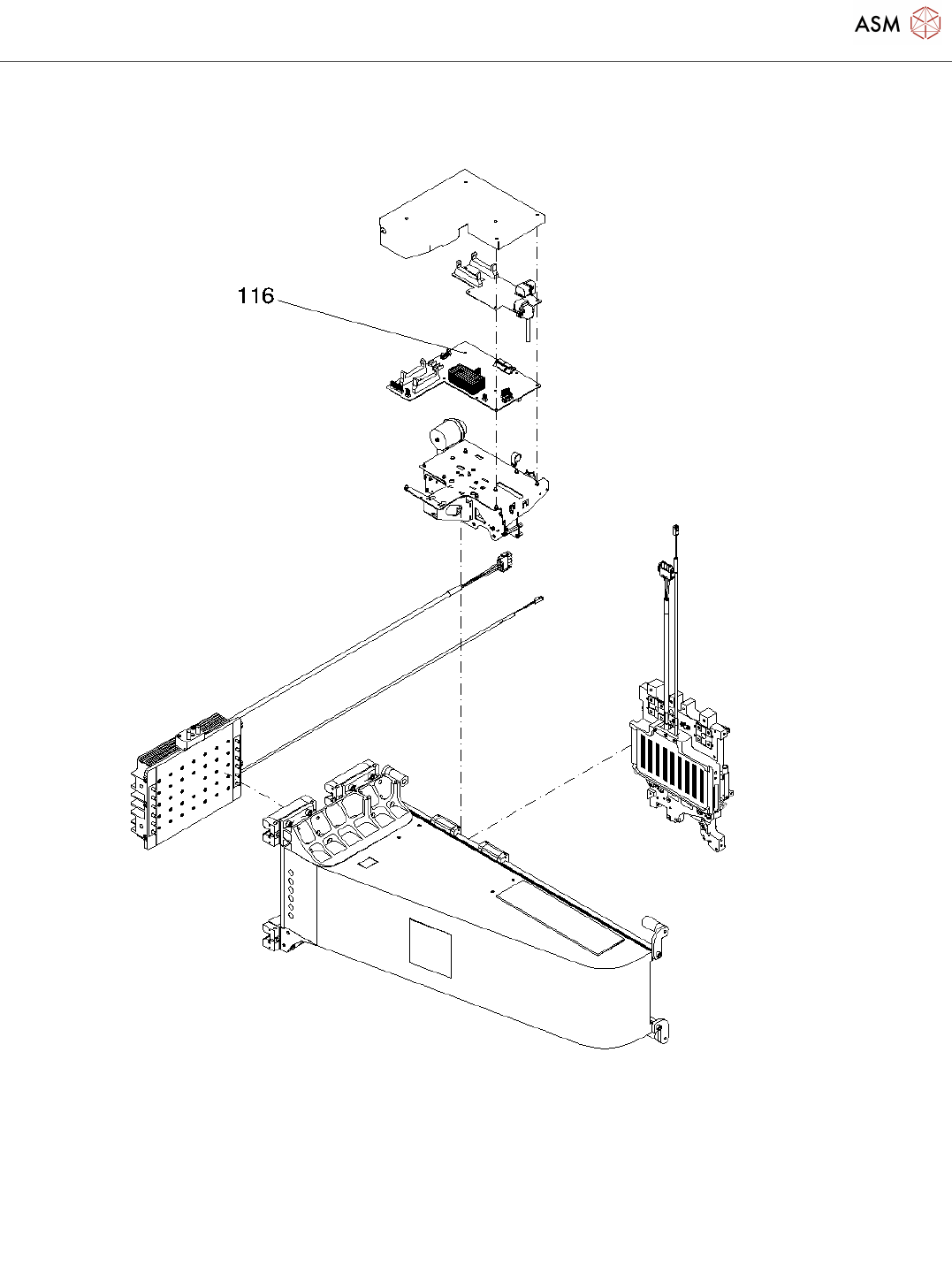 ASM

116