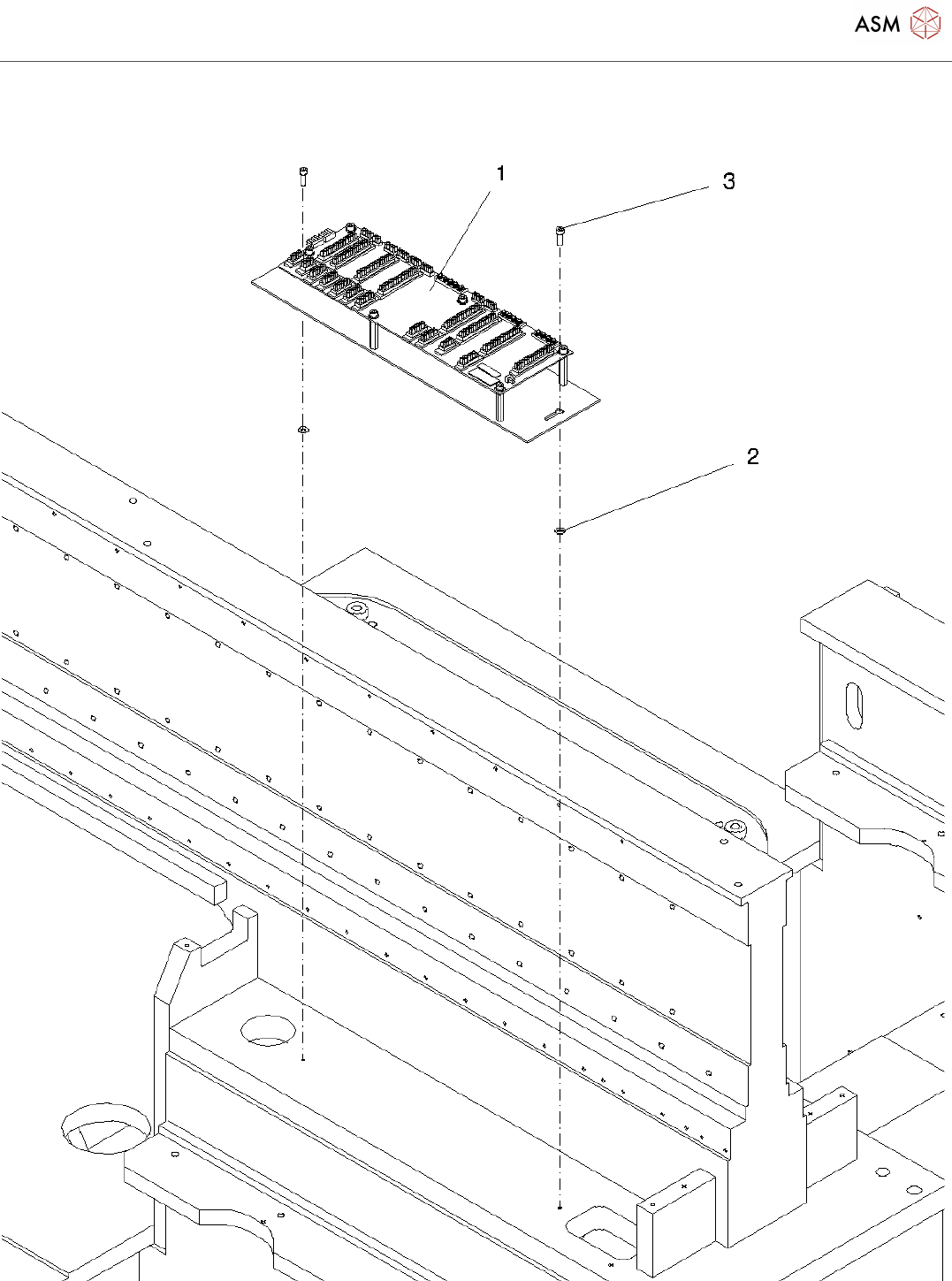 ASM

1

3

2