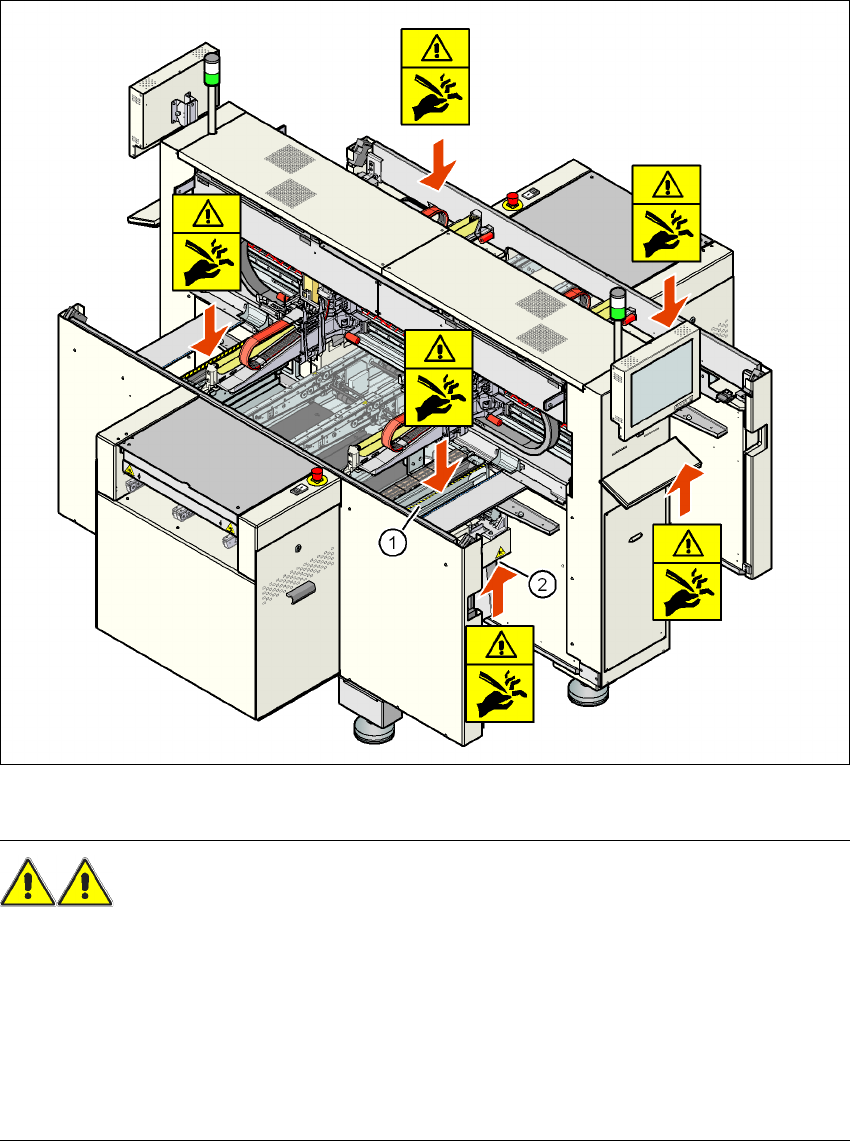 1
2