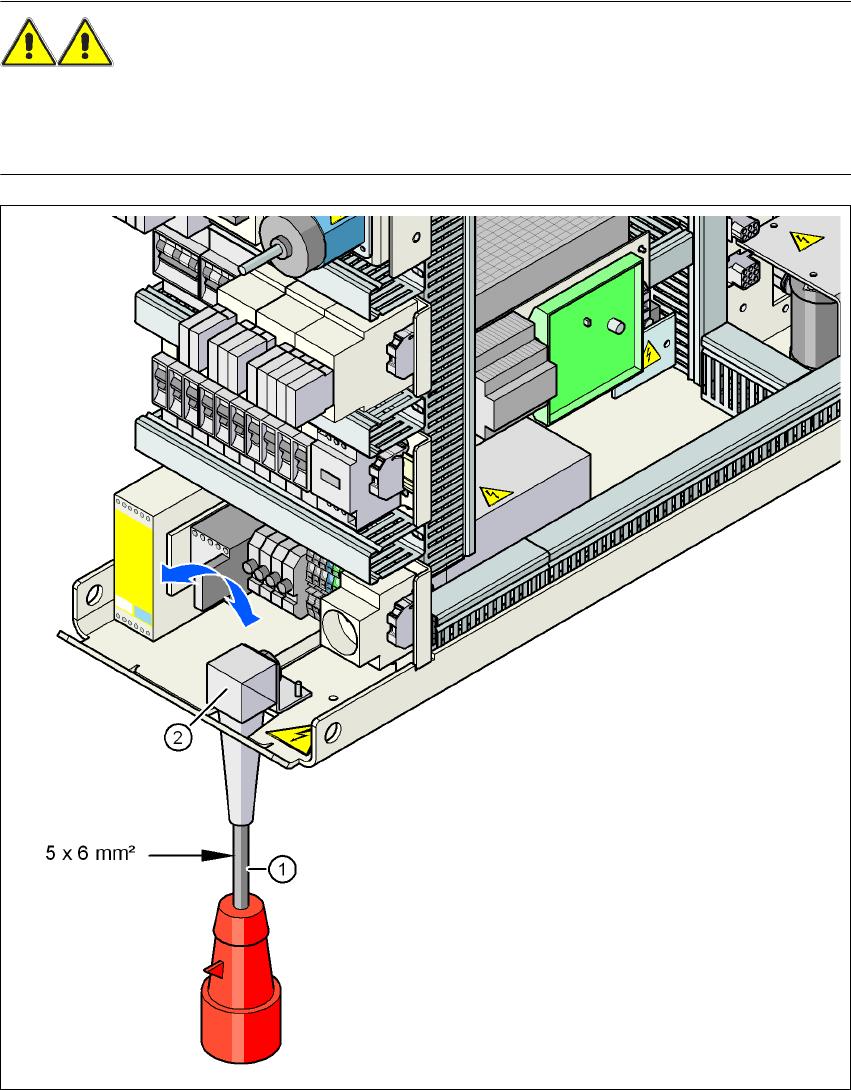 2

5 x 6 mm²

1