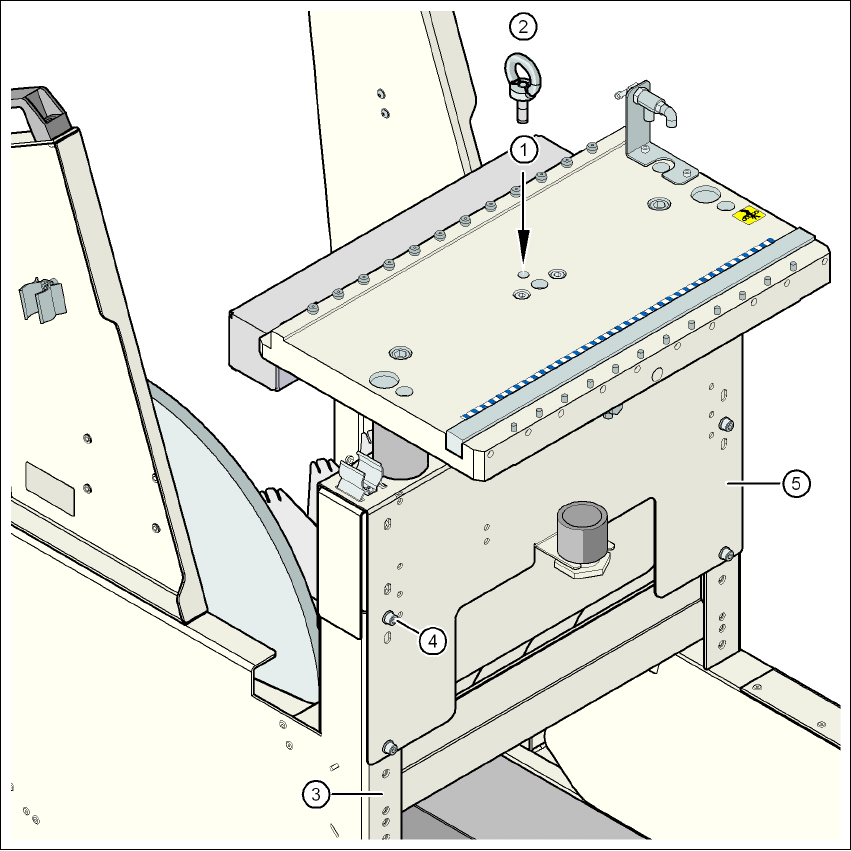 2
1
5
4
3