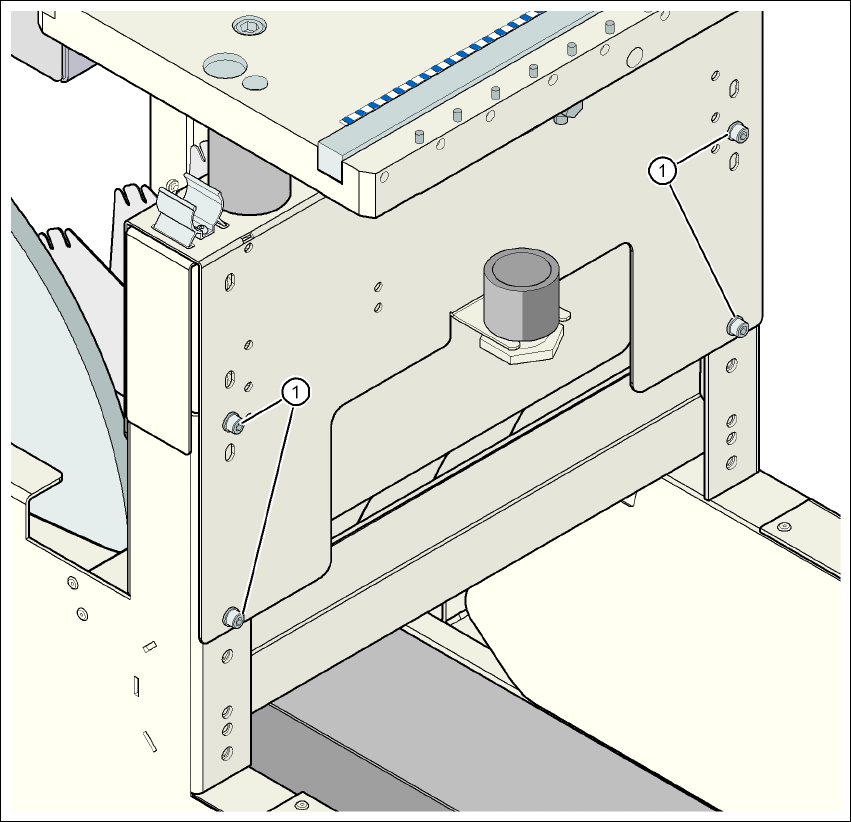 1

1