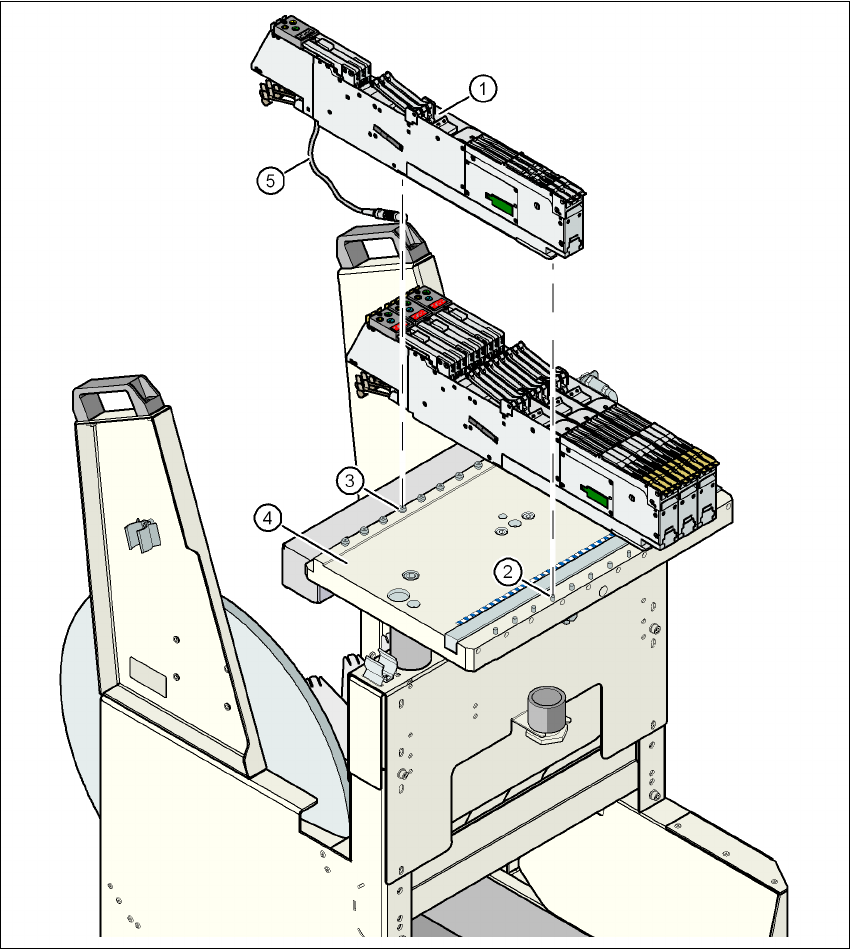 1
5
3
4
2