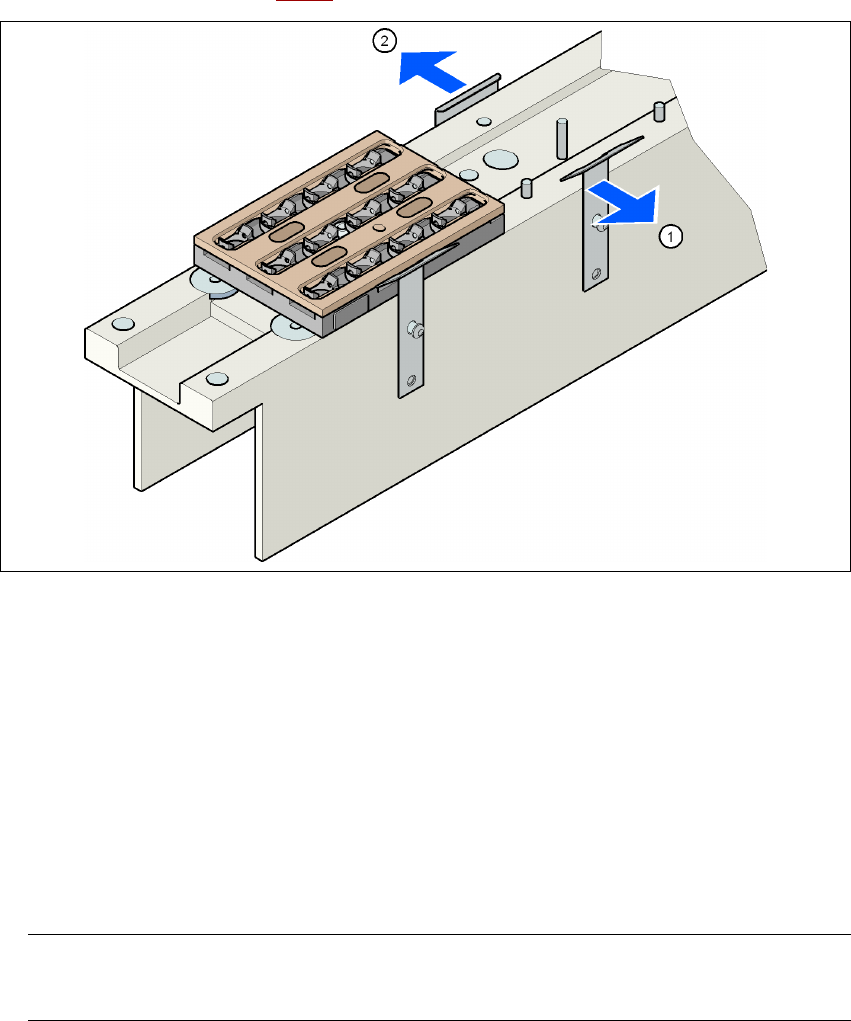 2

1