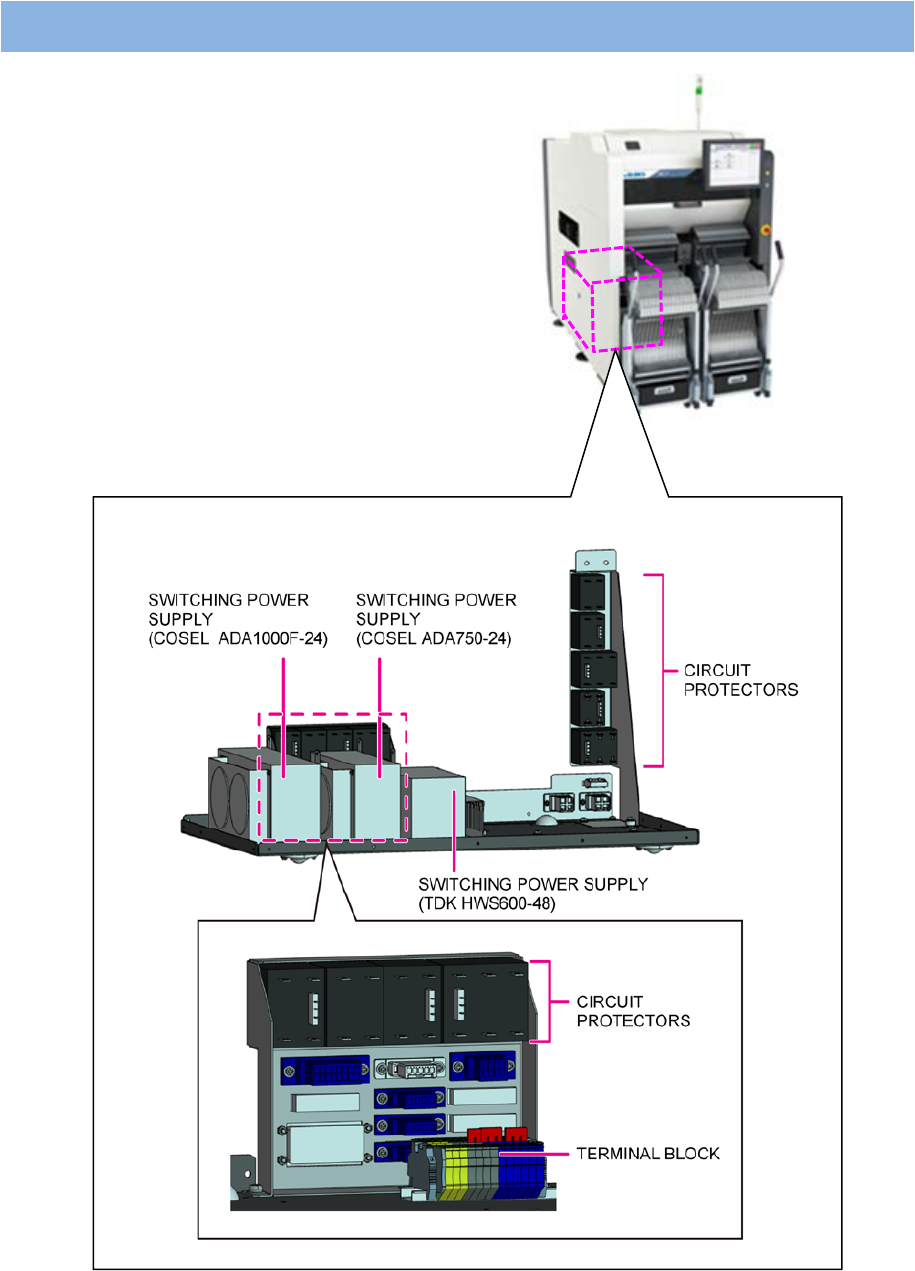 SWITCHING POWER SUPPLY
(COSEL ADA1000F-24)

SWITCHING POWER SUPPLY
(COSEL ADA750-24)

CIRCUIT PROTECTORS

SWITCHING POWER SUPPLY
(TDK HWS600-48)

CIRCUIT PROTECTORS

TERMINAL BLOCK