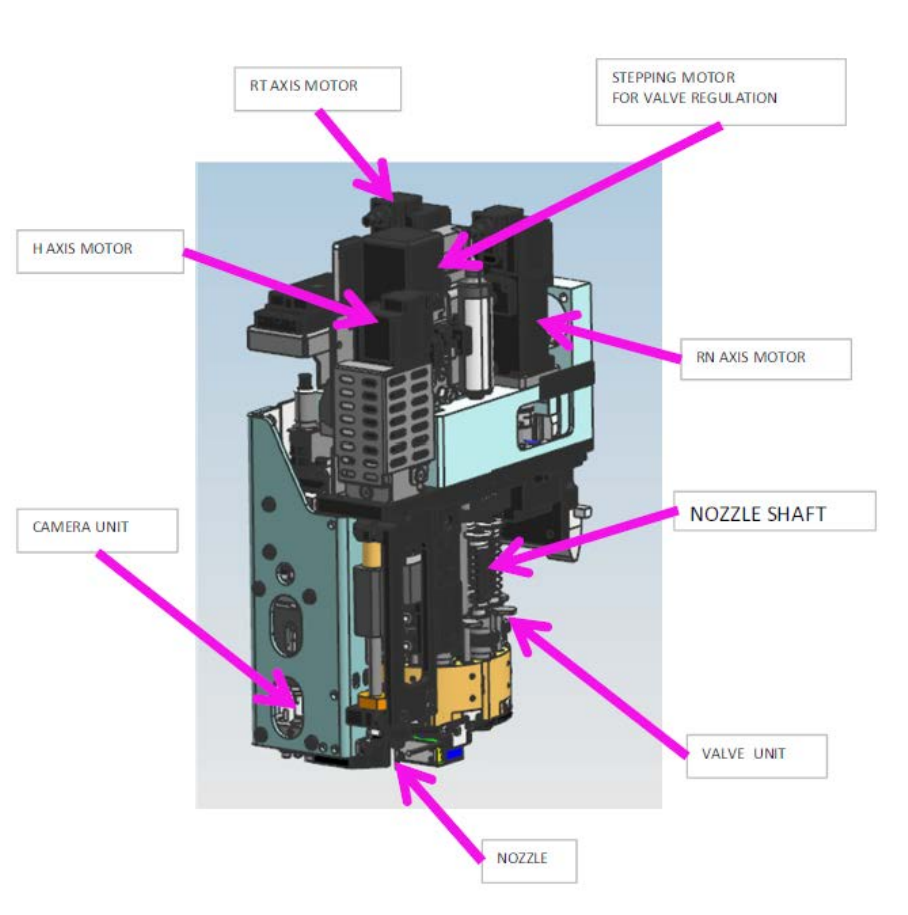 RT AXIS MOTOR

STEPPING MOTOR
FOR VALVE REGULATION

H AXIS MOTOR

RN AXIS MOTOR

NOZZLE SHAFT

CAMERA UNIT

VALVE UNIT

NOZZLE