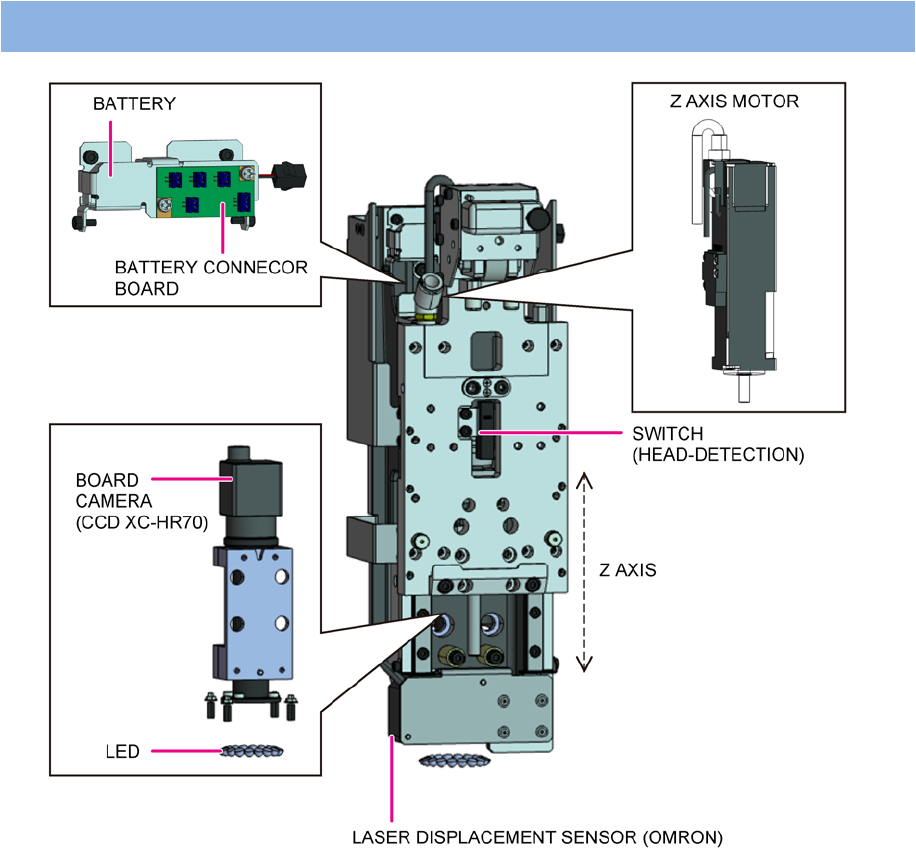 BATTERY

BATTERY CONNECOR BOARD

Z AXIS MOTOR

SWITCH (HEAD-DETECTION)

BOARD CAMERA (CCD XC-HR70)

Z AXIS

LED

LASER DISPLACEMENT SENSOR (OMRON)