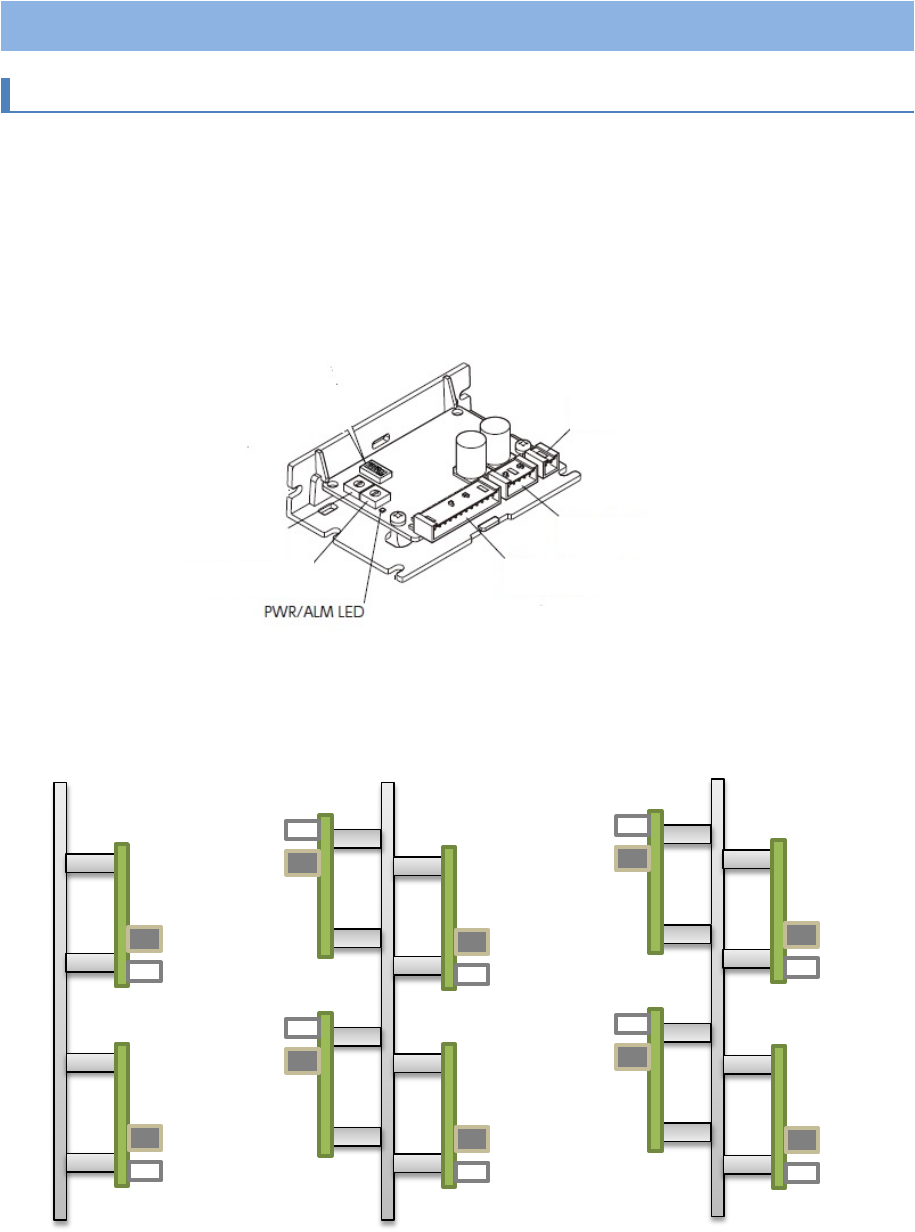 PWR/ALM LED