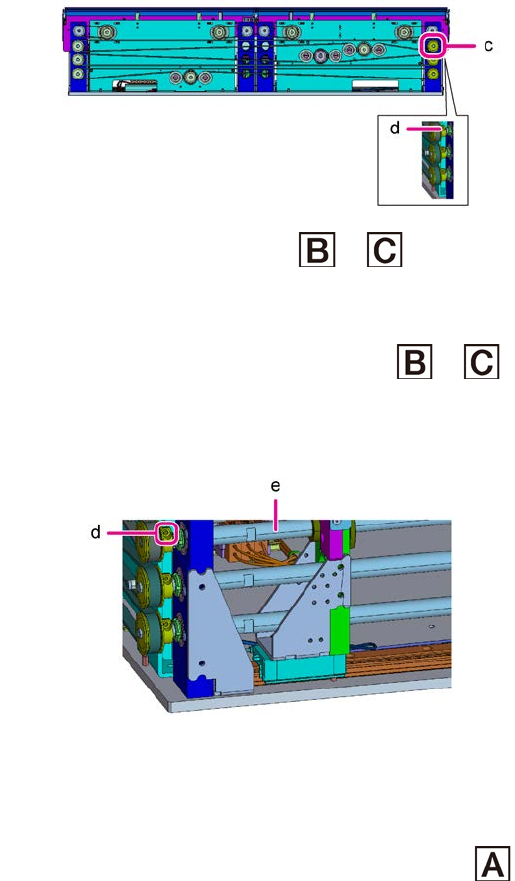 c

d

B C

B C

e

d

A