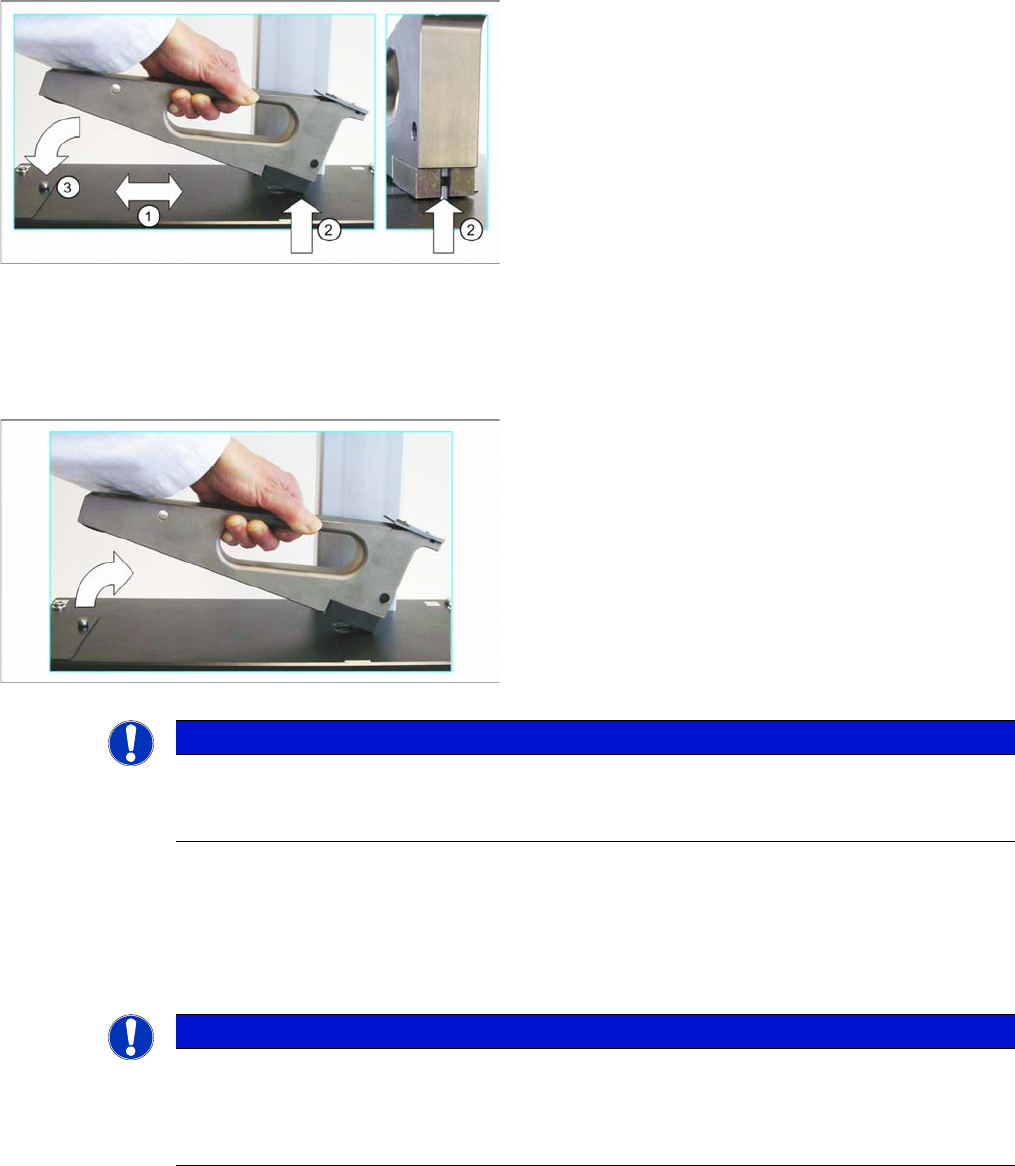 3

1

2

2