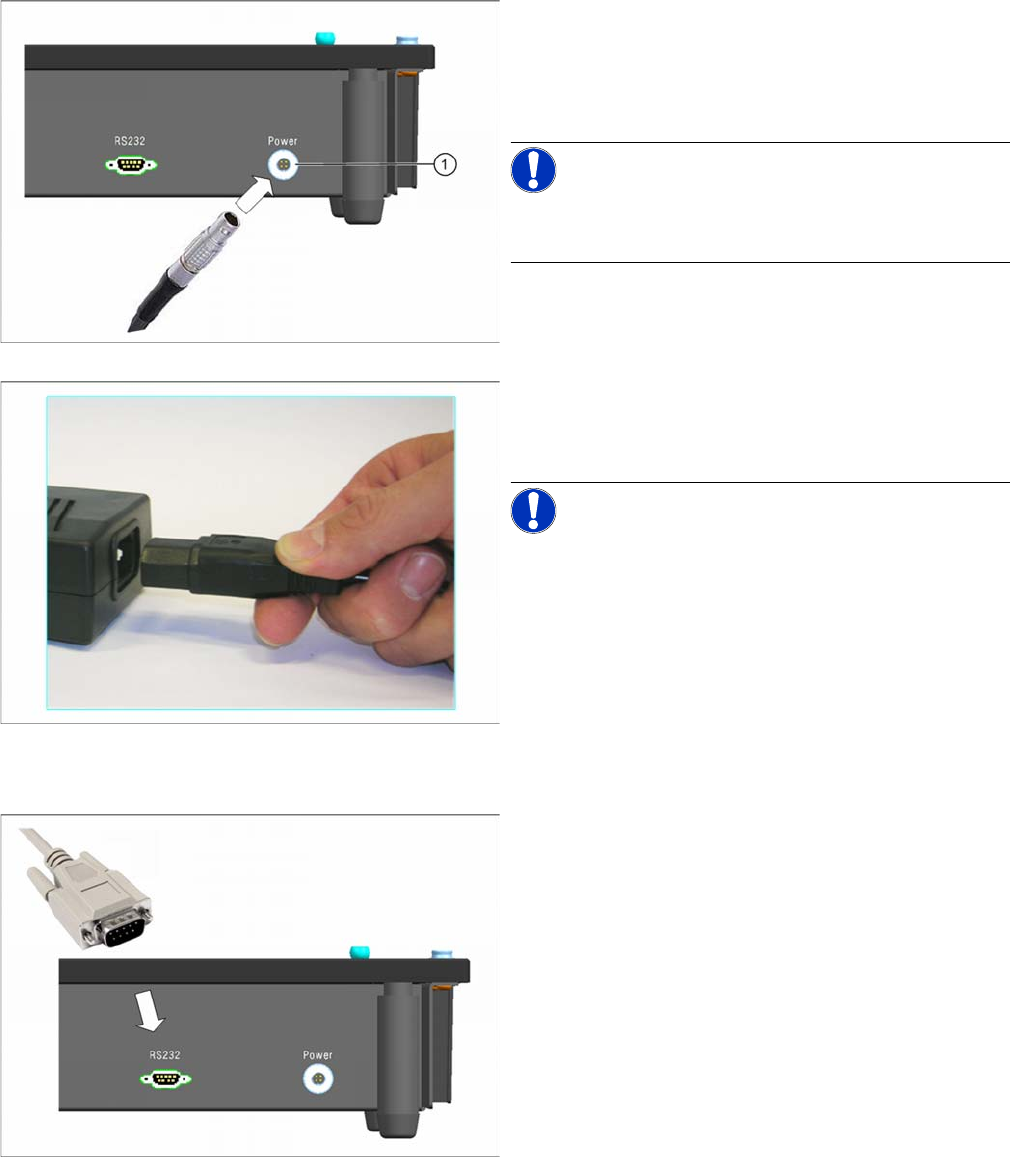 RS232

Power

1

RS232

Power