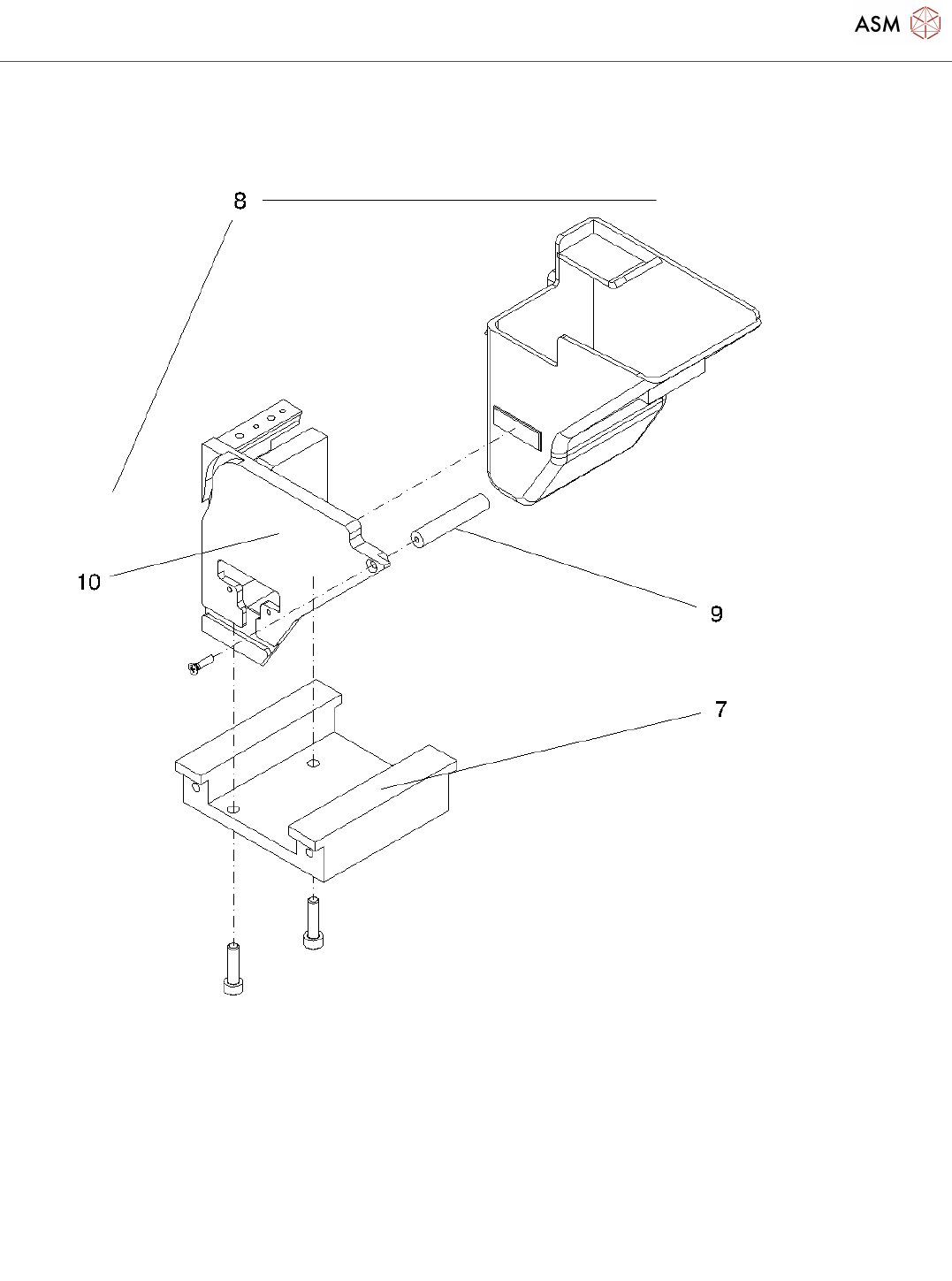 ASM

8

10

9

7