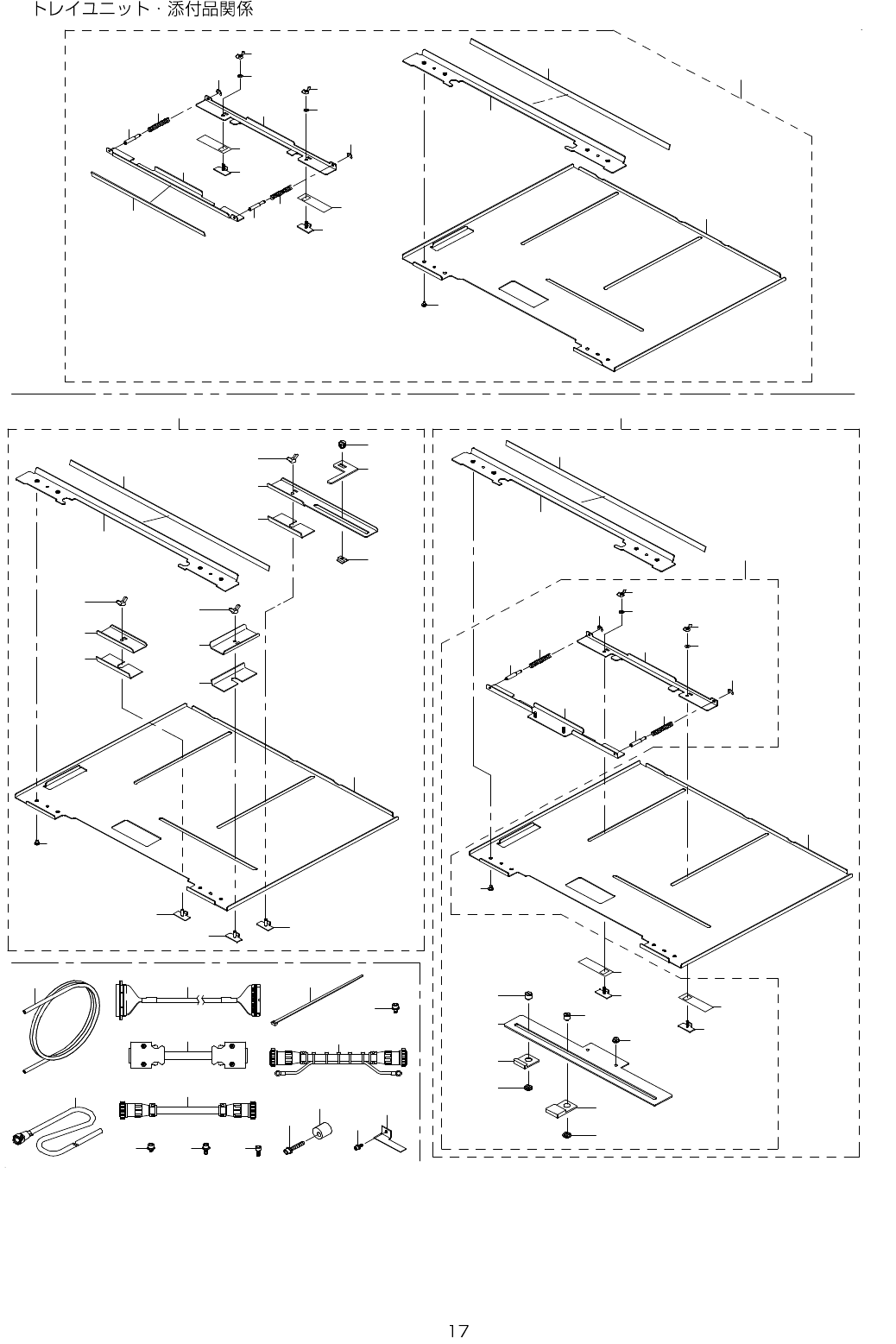 トレイユニット・添付品関係

17