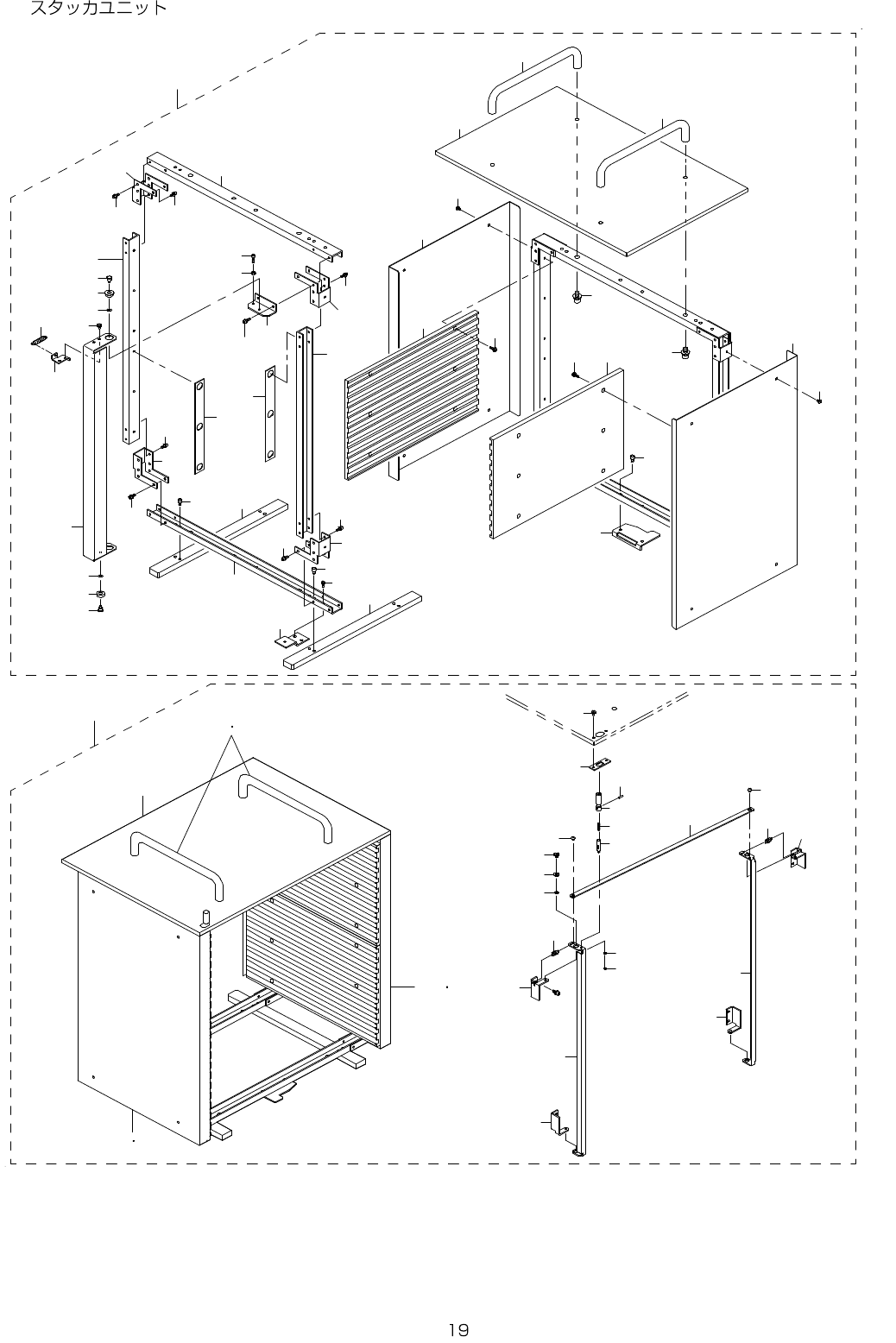 スタッカユニット

19