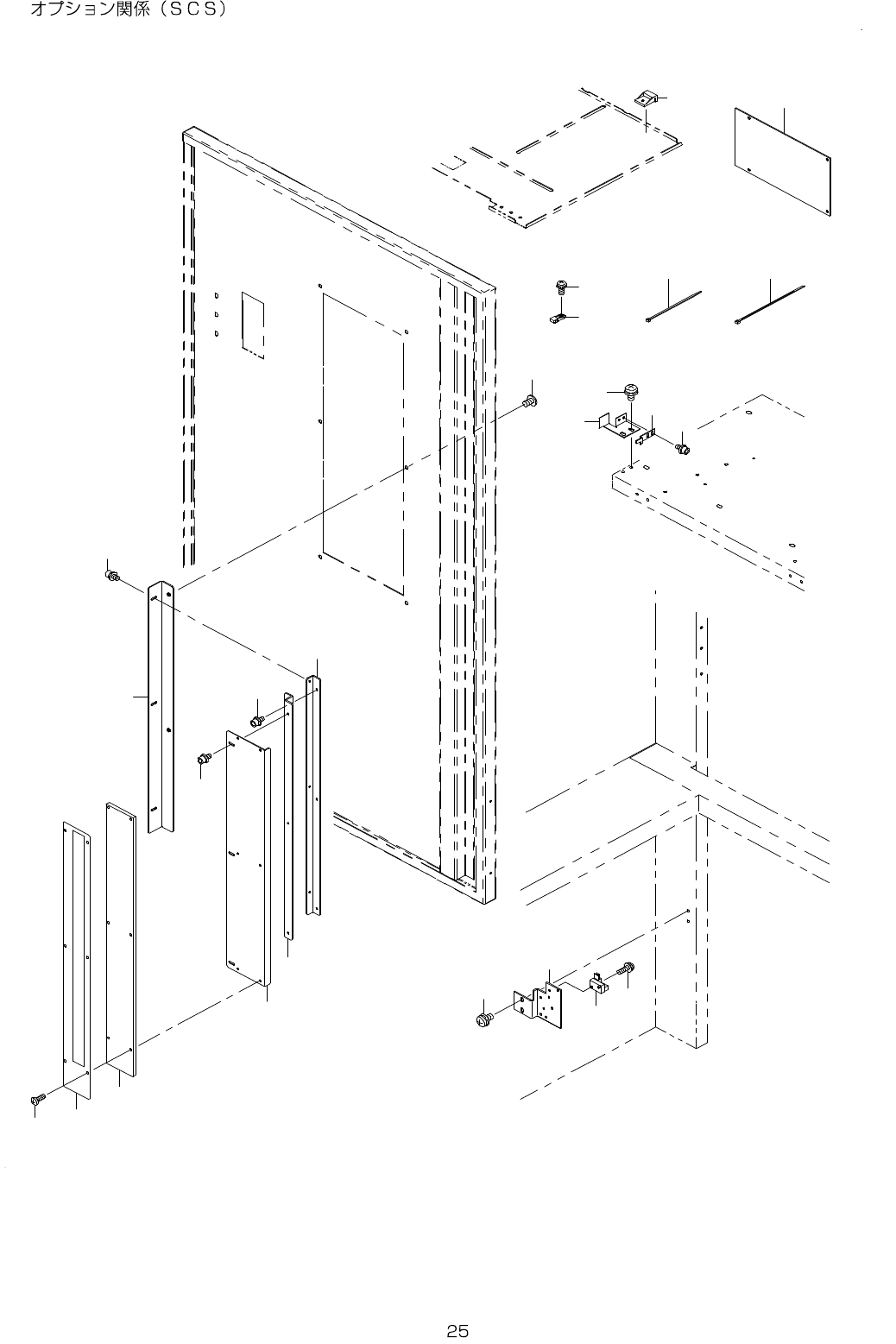 オプション関係（ＳＣＳ）

25