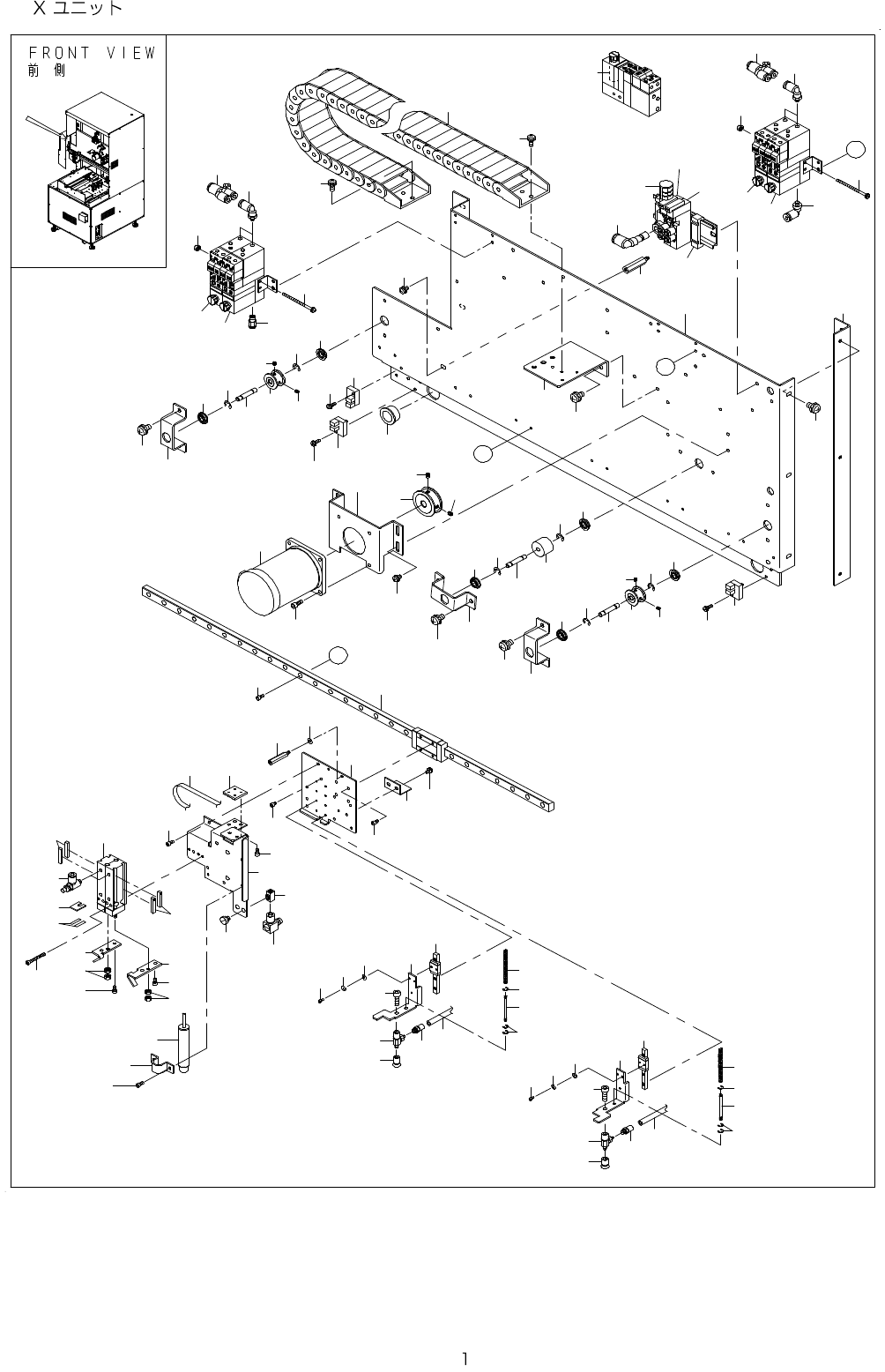 X ユニット

FRONT VIEW
前 側

1