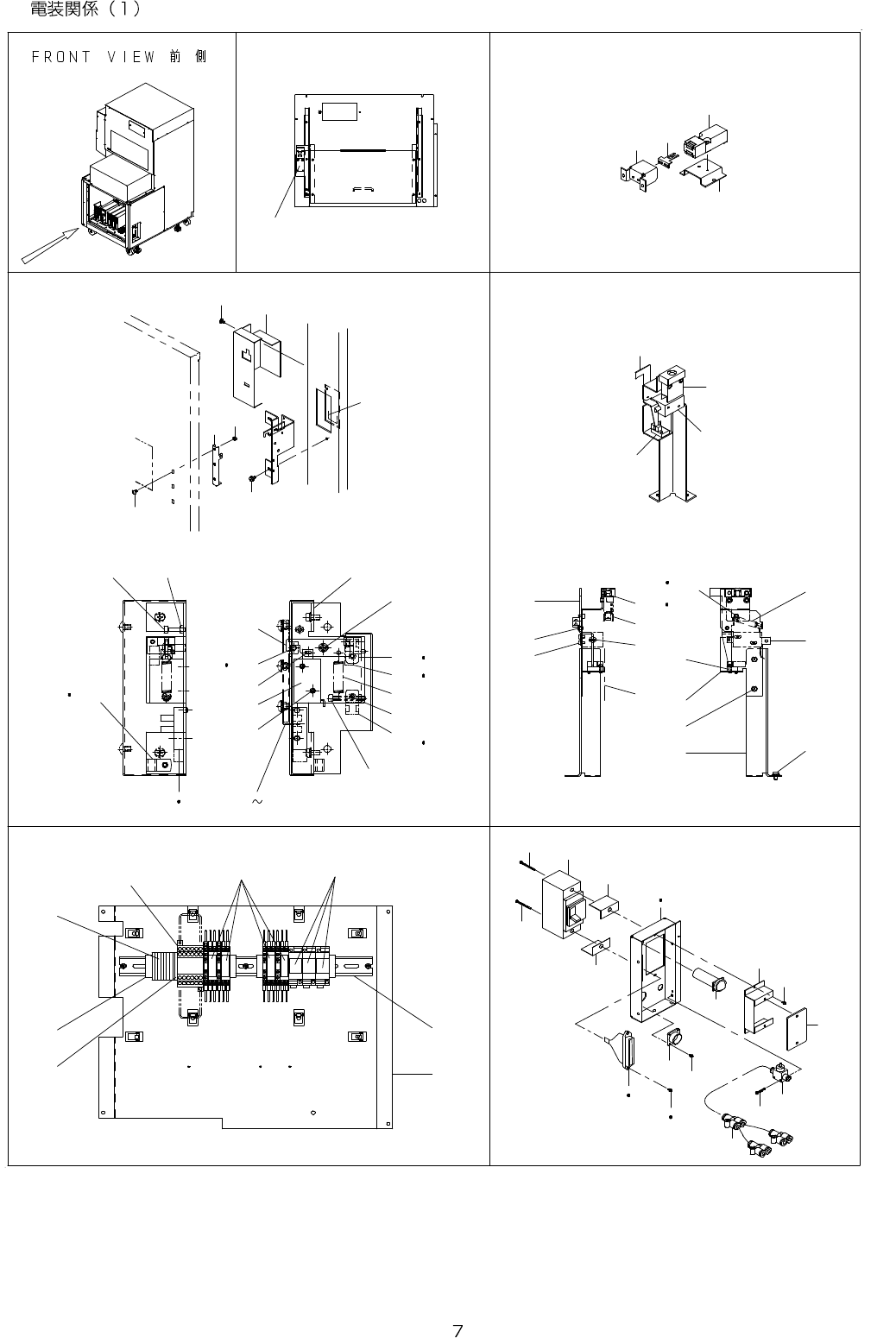 電装関係（1）

FRONT VIEW 前側

~

7