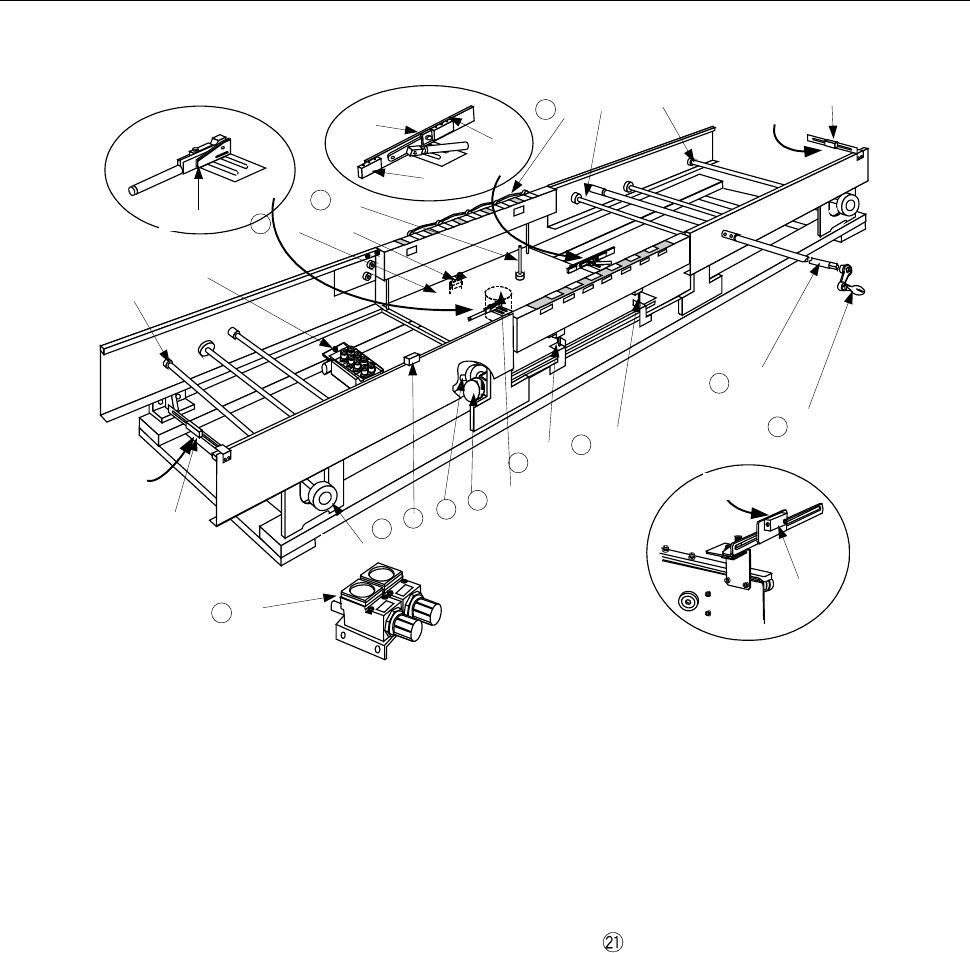 ㉑