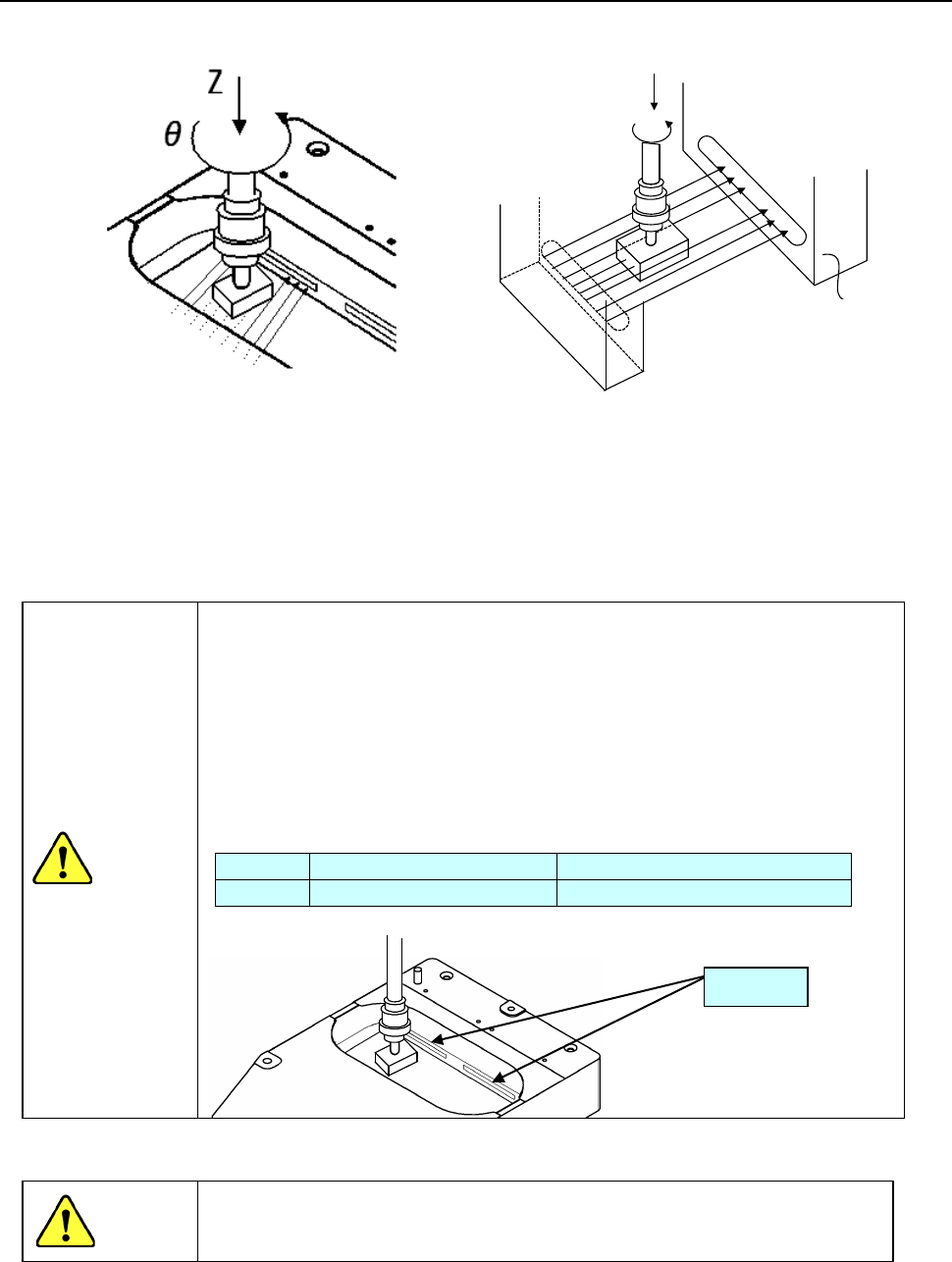 Z

$\theta$