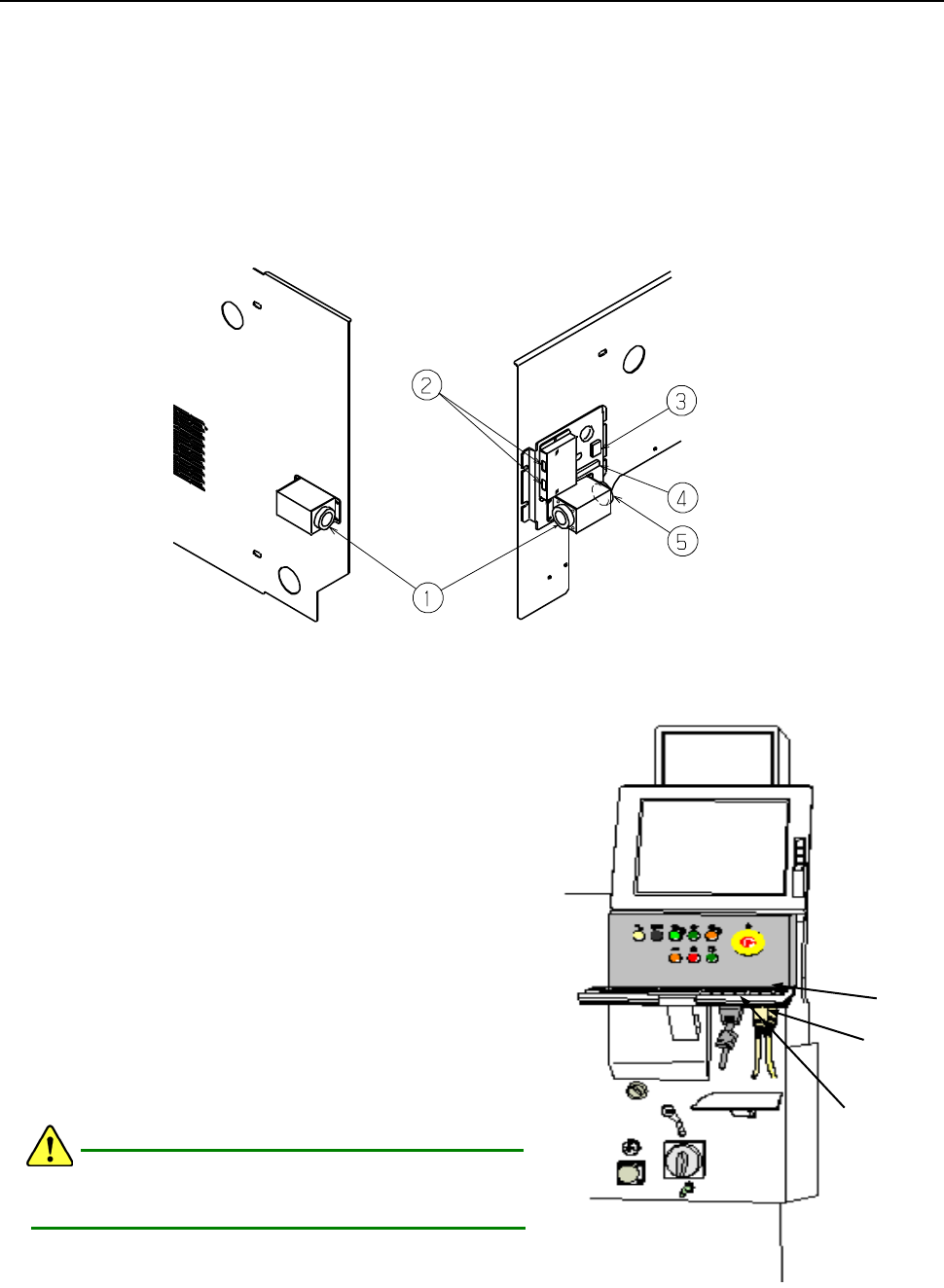 2
3
4
5
1