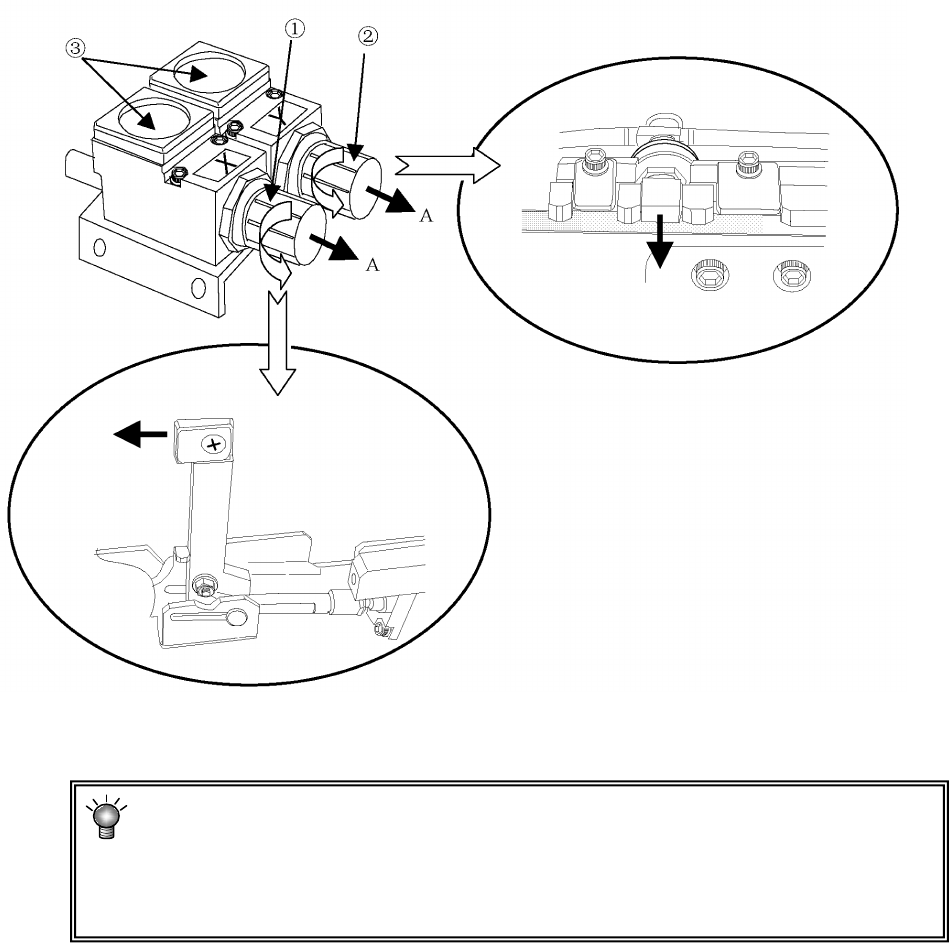 ③
①
②
A
A