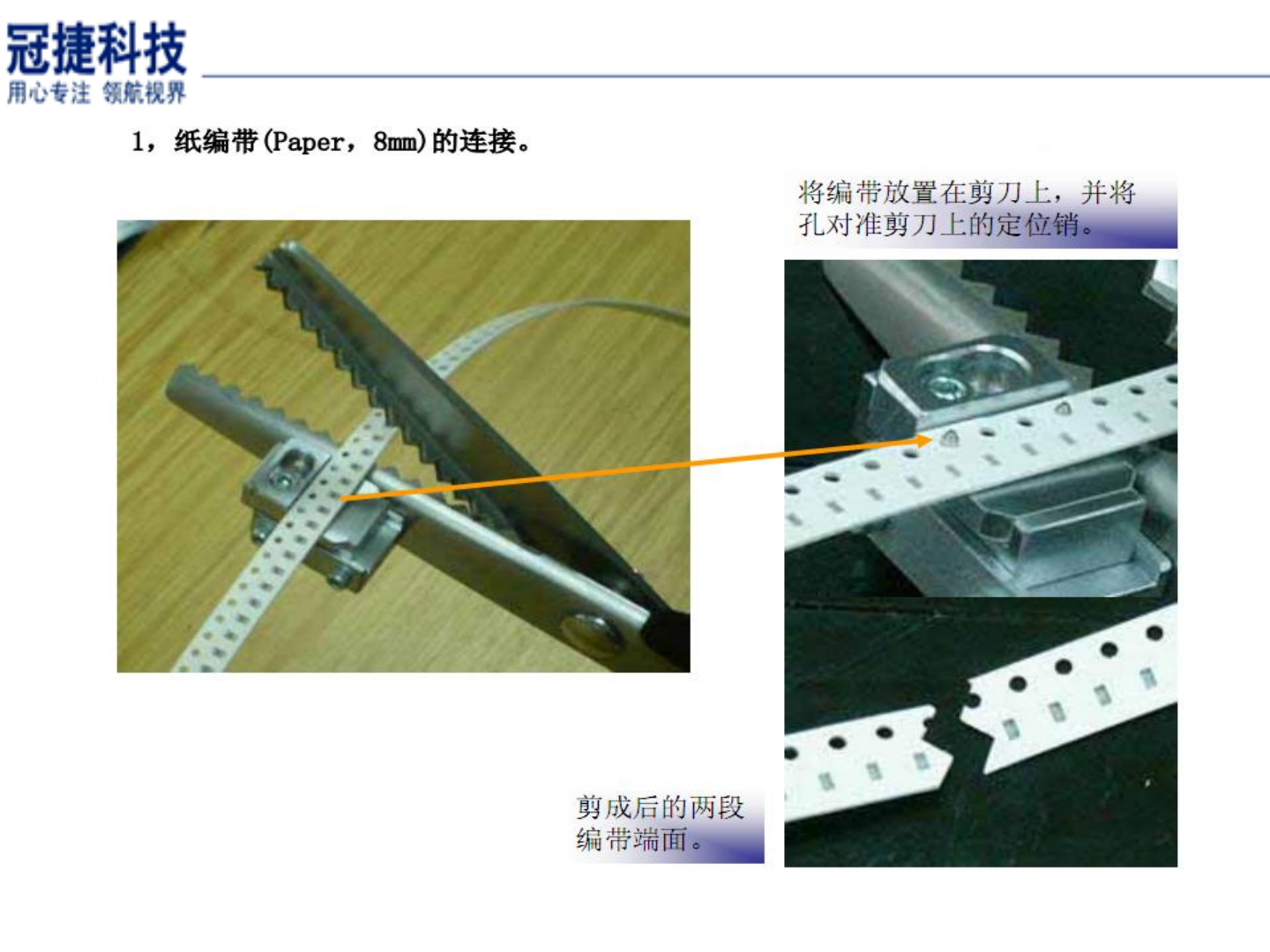 冠捷科技
用心专注 领航视界

1，纸编带(Paper，8mm)的连接。

将编带放置在剪刀上，并将孔对准剪刀上的定位销。

剪成后的两段编带端面。