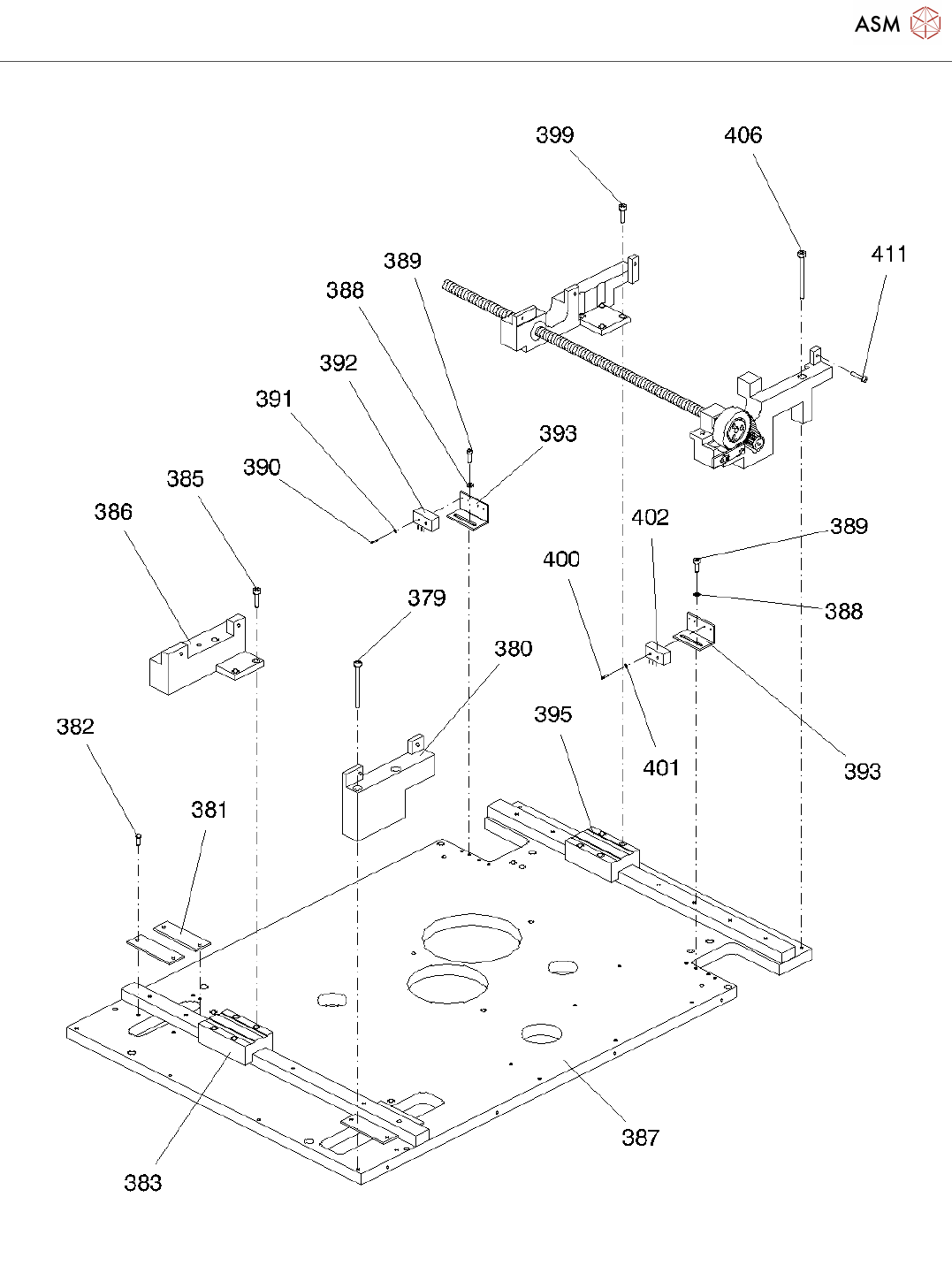 ASM

399
406
411
389
388
392
391
393
390
385
386
402
389
400
388
379
380
395
401
393
382
381
387
383