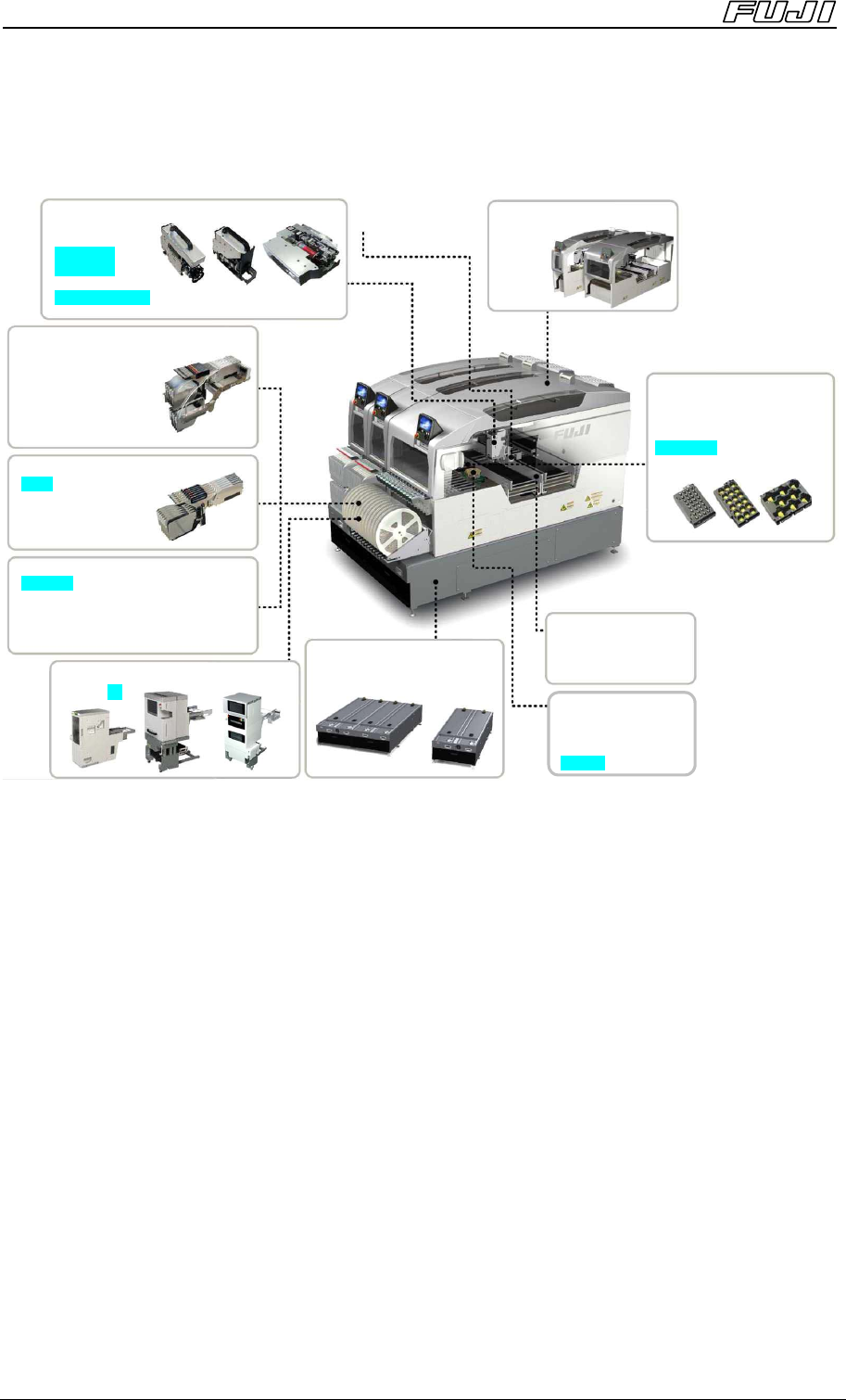 FUJI

FUJI