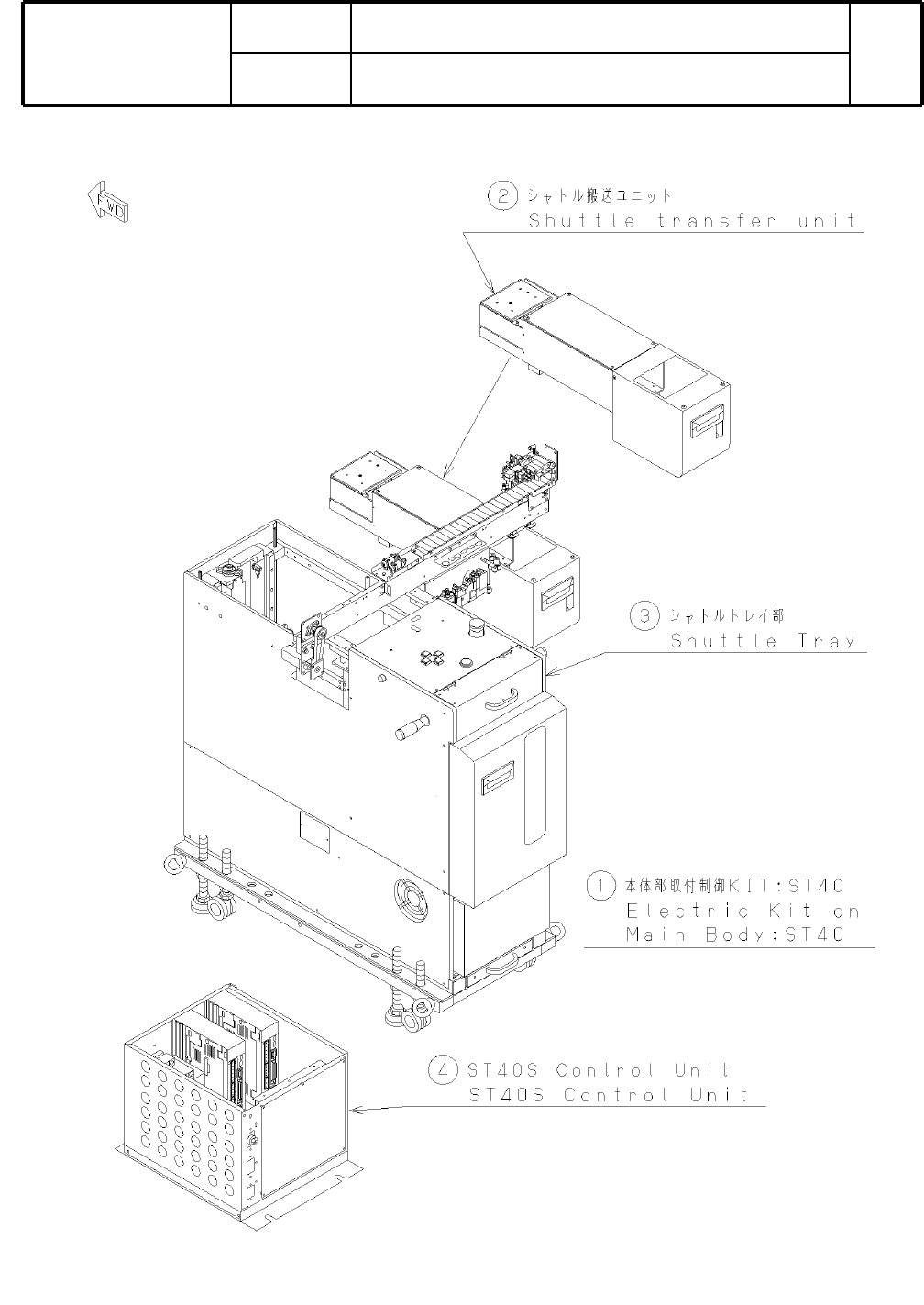 FWD

② シャトル搬送ユニット
Shuttle transfer unit

③ シャトルトレイ部
Shuttle Tray

① 本体部取付制御KIT:ST40
Electric Kit on
Main Body:ST40

④ ST40S Control Unit
ST40S Control Unit