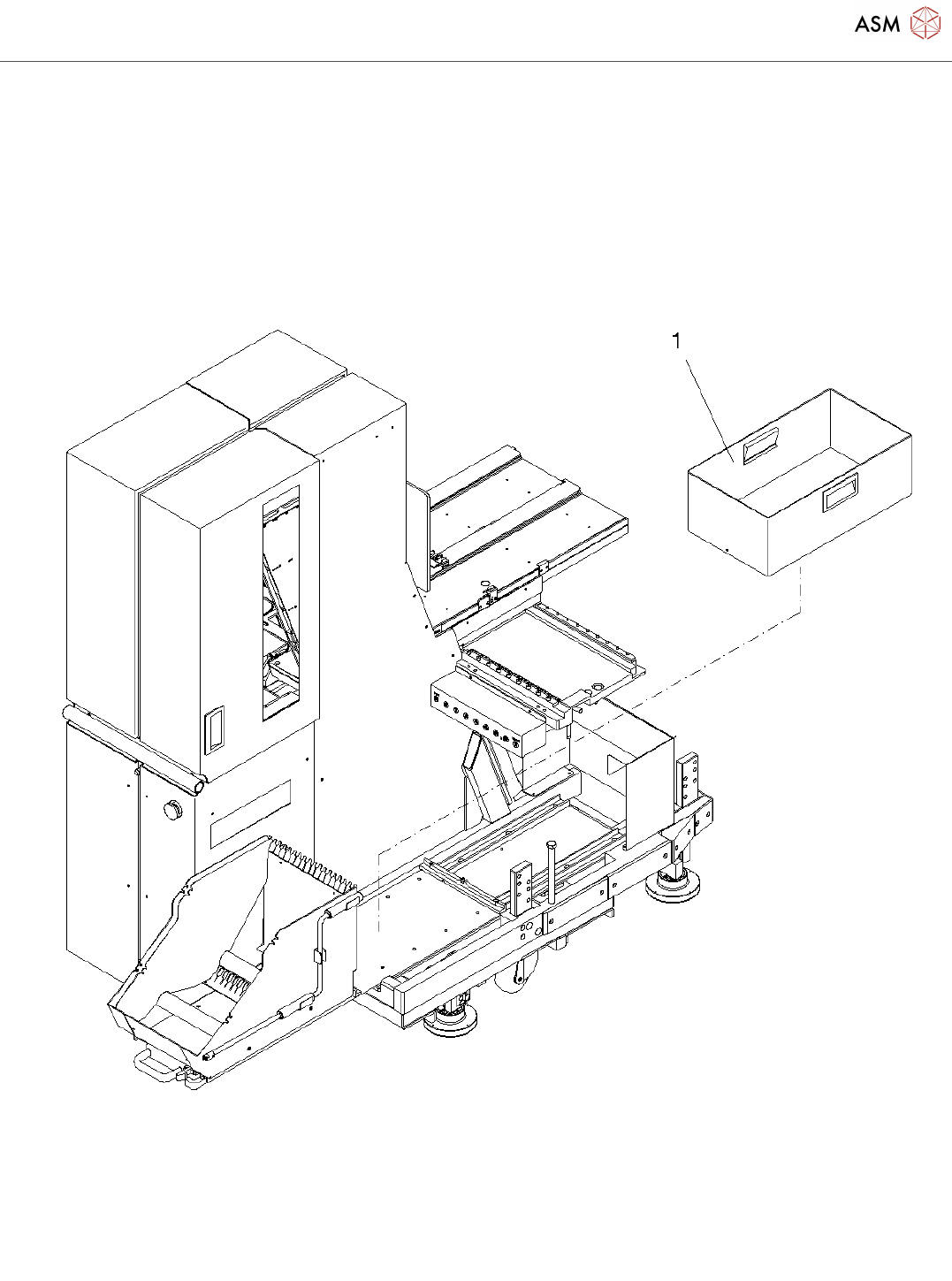 ASM

1