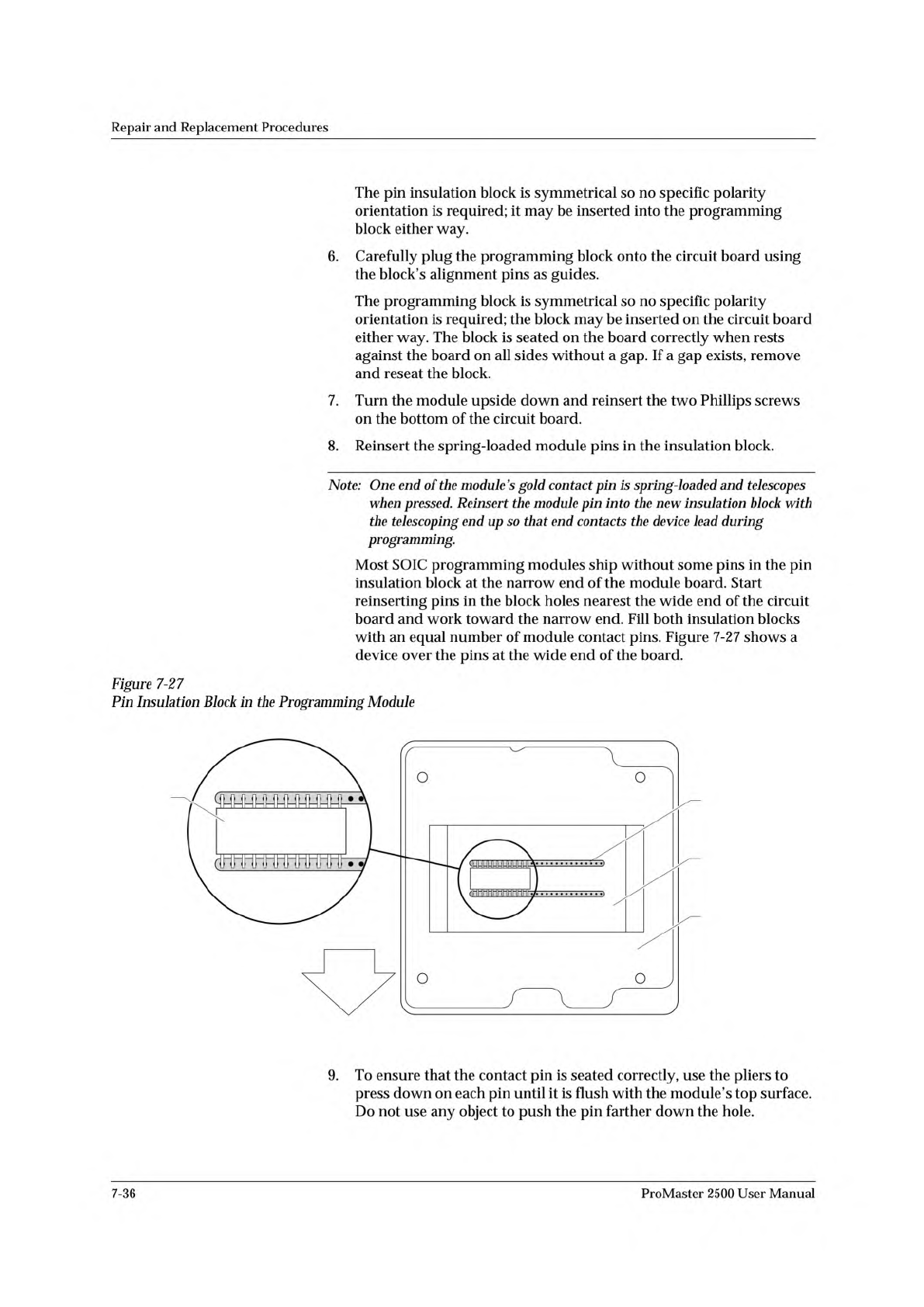 Repair and Replacement Procedures

The pin insulation block is symmetrical so no specific polarity orientation is required; it may be inserted into the programming block either way.

6. Carefully plug the programming block onto the circuit board using the block's alignment pins as guides.

The programming block is symmetrical so no specific polarity orientation is required; the block may be inserted on the circuit board either way. The block is seated on the board correctly when rests against the board on all sides without a gap. If a gap exists, remove and reseat the block.

7. Turn the module upside down and reinsert the two Phillips screws on the bottom of the circuit board.

8. Reinsert the spring-loaded module pins in the insulation block.

Note: One end of the module's gold contact pin is spring-loaded and telescopes when pressed. Reinsert the module pin into the new insulation block with the telescoping end up so that end contacts the device lead during programming.

Most SOIC programming modules ship without some pins in the pin insulation block at the narrow end of the module board. Start reinserting pins in the block holes nearest the wide end of the circuit board and work toward the narrow end. Fill both insulation blocks with an equal number of module contact pins. Figure 7-27 shows a device over the pins at the wide end of the board.

Figure 7-27
Pin Insulation Block in the Programming Module

9. To ensure that the contact pin is seated correctly, use the pliers to press down on each pin until it is flush with the module's top surface. Do not use any object to push the pin farther down the hole.

7-36 ProMaster 2500 User Manual