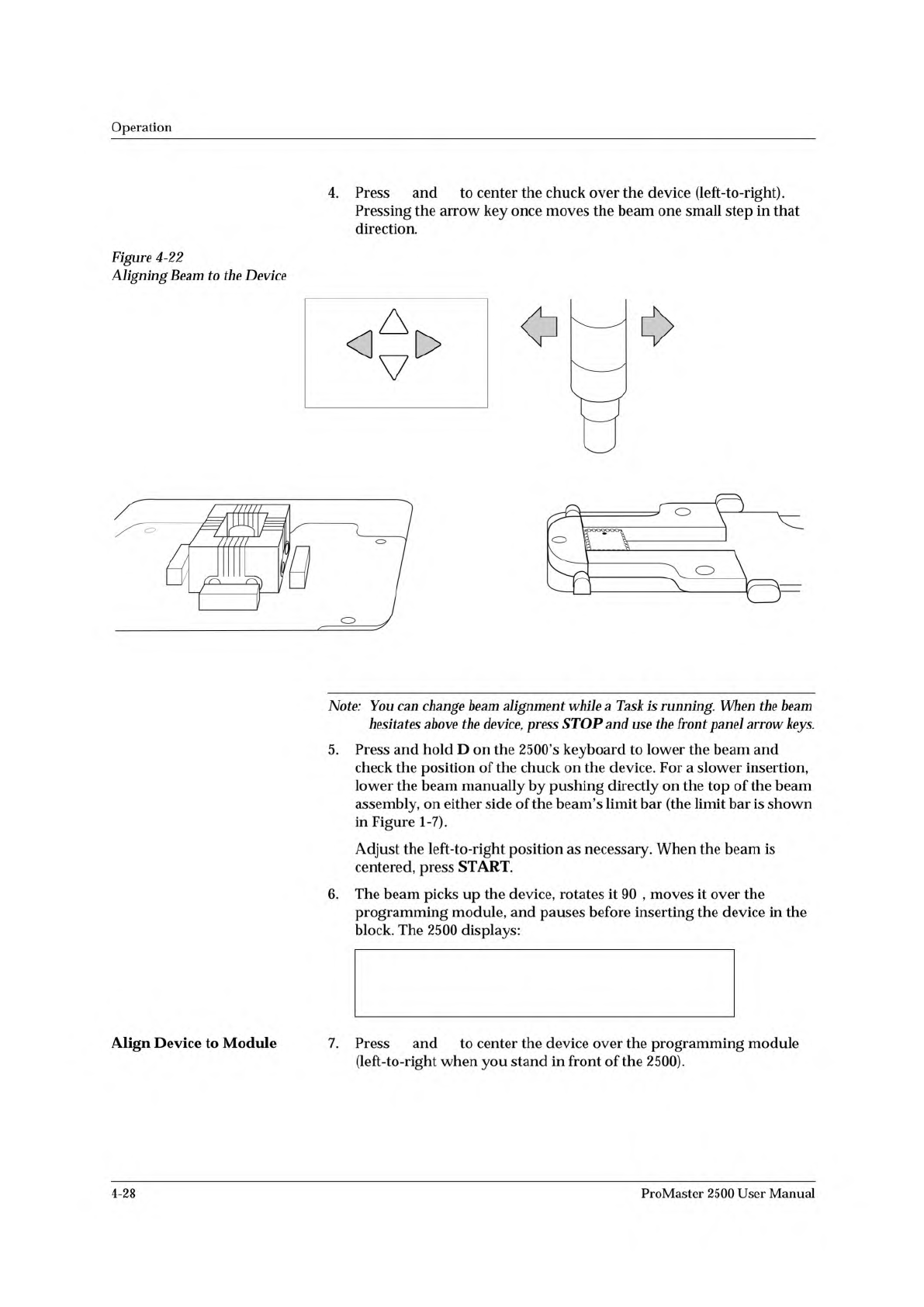 Operation

4. Press and to center the chuck over the device (left-to-right). Pressing the arrow key once moves the beam one small step in that direction.

Figure 4-22
Aligning Beam to the Device

Note: You can change beam alignment while a Task is running. When the beam hesitates above the device, press STOP and use the front panel arrow keys.

5. Press and hold D on the 2500's keyboard to lower the beam and check the position of the chuck on the device. For a slower insertion, lower the beam manually by pushing directly on the top of the beam assembly, on either side of the beam's limit bar (the limit bar is shown in Figure 1-7).

Adjust the left-to-right position as necessary. When the beam is centered, press START.

6. The beam picks up the device, rotates it 90 , moves it over the programming module, and pauses before inserting the device in the block. The 2500 displays:

Align Device to Module

7. Press and to center the device over the programming module (left-to-right when you stand in front of the 2500).

4-28

ProMaster 2500 User Manual